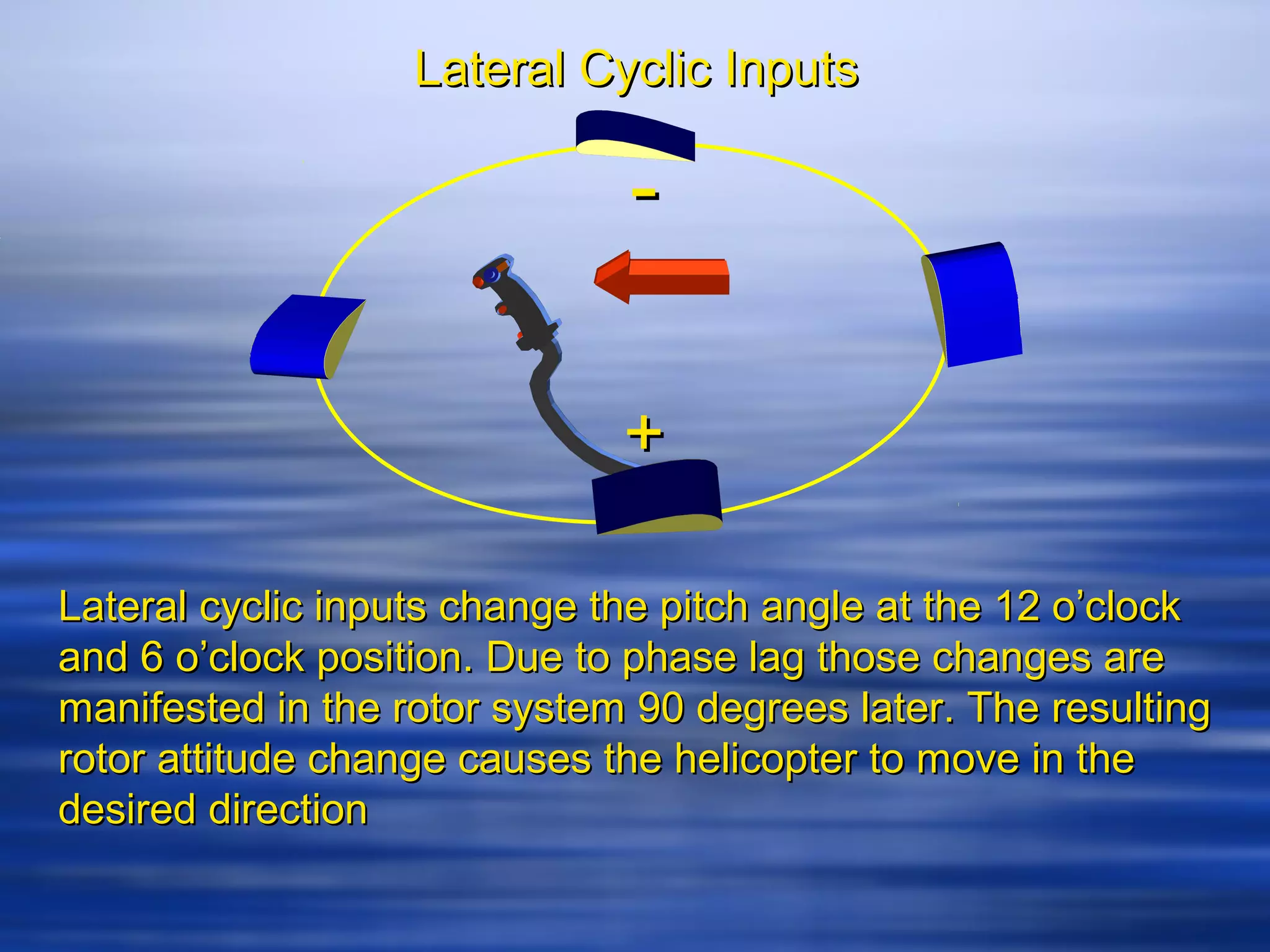 Lateral Cyclic Inputs

-

+

Lateral cyclic inputs change the pitch angle at the 12 o’clock and 6 o’clock position. Due to phase lag those changes are manifested in the rotor system 90 degrees later. The resulting rotor attitude change causes the helicopter to move in the desired direction