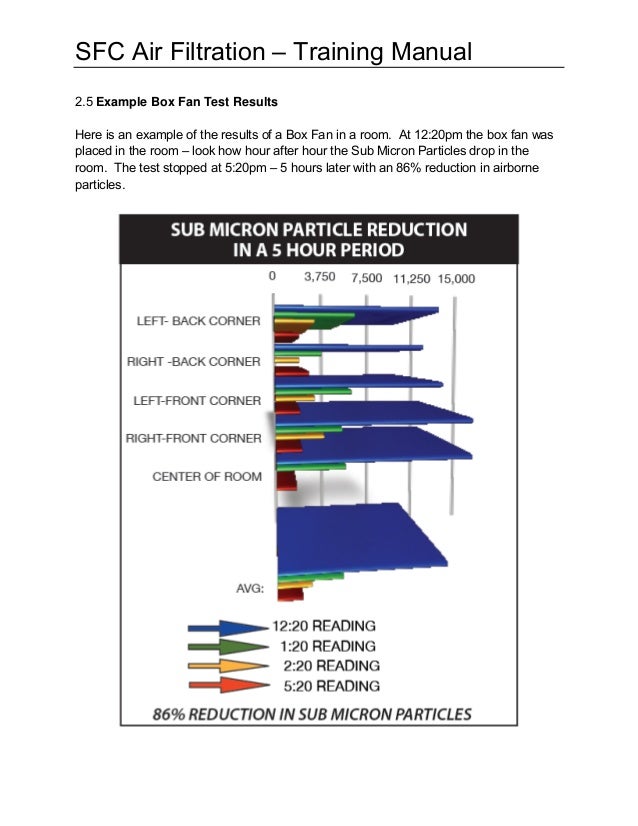 SFC Air Filtration – Training Manual

2.5 Example Box Fan Test Results

Here is an example of the results of a Box Fan in a room. At 12:20pm the box fan was placed in the room – look how hour after hour the Sub Micron Particles drop in the room. The test stopped at 5:20pm – 5 hours later with an 86% reduction in airborne particles.

SUB MICRON PARTICLE REDUCTION IN A 5 HOUR PERIOD

0 3,750 7,500 11,250 15,000

LEFT- BACK CORNER

RIGHT -BACK CORNER

LEFT-FRONT CORNER

RIGHT-FRONT CORNER

CENTER OF ROOM

AVG:

12:20 READING

1:20 READING

2:20 READING

5:20 READING

86% REDUCTION IN SUB MICRON PARTICLES