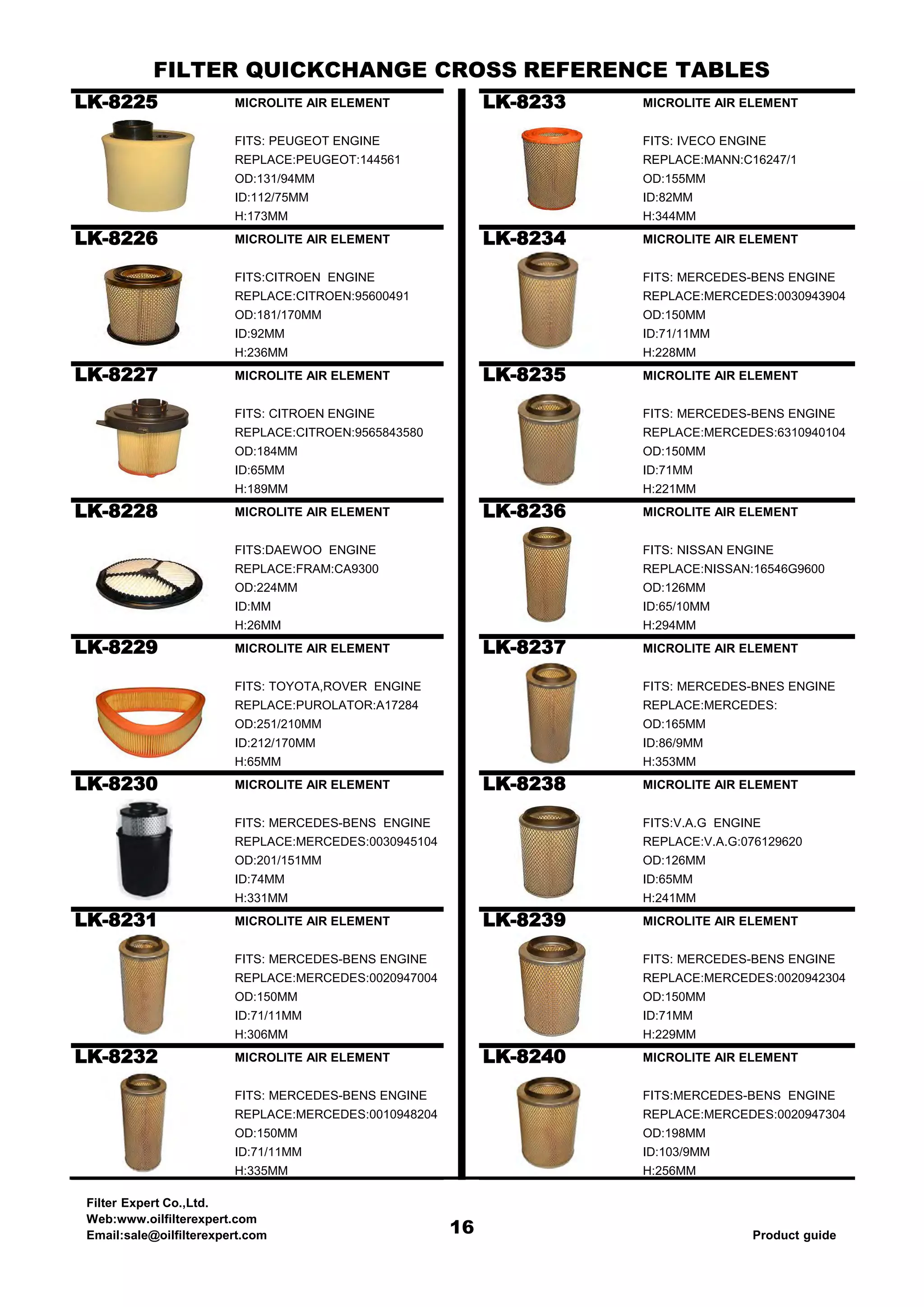 FILTER QUICKCHANGE CROSS REFERENCE TABLES

LK-8225
MICROLITE AIR ELEMENT

FITS: PEUGEOT ENGINE
REPLACE:PEUGEOT:144561
OD:131/94MM
ID:112/75MM
H:173MM

LK-8226
MICROLITE AIR ELEMENT

FITS:CITROEN ENGINE
REPLACE:CITROEN:95600491
OD:181/170MM
ID:92MM
H:236MM

LK-8227
MICROLITE AIR ELEMENT

FITS: CITROEN ENGINE
REPLACE:CITROEN:9565843580
OD:184MM
ID:65MM
H:189MM

LK-8228
MICROLITE AIR ELEMENT

FITS:DAEWOO ENGINE
REPLACE:FRAM:CA9300
OD:224MM
ID:MM
H:26MM

LK-8229
MICROLITE AIR ELEMENT

FITS: TOYOTA,ROVER ENGINE
REPLACE:PUROLATOR:A17284
OD:251/210MM
ID:212/170MM
H:65MM

LK-8230
MICROLITE AIR ELEMENT

FITS: MERCEDES-BENS ENGINE
REPLACE:MERCEDES:0030945104
OD:201/151MM
ID:74MM
H:331MM

LK-8231
MICROLITE AIR ELEMENT

FITS: MERCEDES-BENS ENGINE
REPLACE:MERCEDES:0020947004
OD:150MM
ID:71/11MM
H:306MM

LK-8232
MICROLITE AIR ELEMENT

FITS: MERCEDES-BENS ENGINE
REPLACE:MERCEDES:0010948204
OD:150MM
ID:71/11MM
H:335MM

LK-8233
MICROLITE AIR ELEMENT

FITS: IVECO ENGINE
REPLACE:MANN:C16247/1
OD:155MM
ID:82MM
H:344MM

LK-8234
MICROLITE AIR ELEMENT

FITS: MERCEDES-BENS ENGINE
REPLACE:MERCEDES:0030943904
OD:150MM
ID:71/11MM
H:228MM

LK-8235
MICROLITE AIR ELEMENT

FITS: MERCEDES-BENS ENGINE
REPLACE:MERCEDES:6310940104
OD:150MM
ID:71MM
H:221MM

LK-8236
MICROLITE AIR ELEMENT

FITS: NISSAN ENGINE
REPLACE:NISSAN:16546G9600
OD:126MM
ID:65/10MM
H:294MM

LK-8237
MICROLITE AIR ELEMENT

FITS: MERCEDES-BNES ENGINE
REPLACE:MERCEDES:
OD:165MM
ID:86/9MM
H:353MM

LK-8238
MICROLITE AIR ELEMENT

FITS:V.A.G ENGINE
REPLACE:V.A.G:076129620
OD:126MM
ID:65MM
H:241MM

LK-8239
MICROLITE AIR ELEMENT

FITS: MERCEDES-BENS ENGINE
REPLACE:MERCEDES:0020942304
OD:150MM
ID:71MM
H:229MM

LK-8240
MICROLITE AIR ELEMENT

FITS:MERCEDES-BENS ENGINE
REPLACE:MERCEDES:0020947304
OD:198MM
ID:103/9MM
H:256MM

Filter Expert Co.,Ltd.
Web:www.oilfilterexpert.com
Email:sale@oilfilterexpert.com

16

Product guide