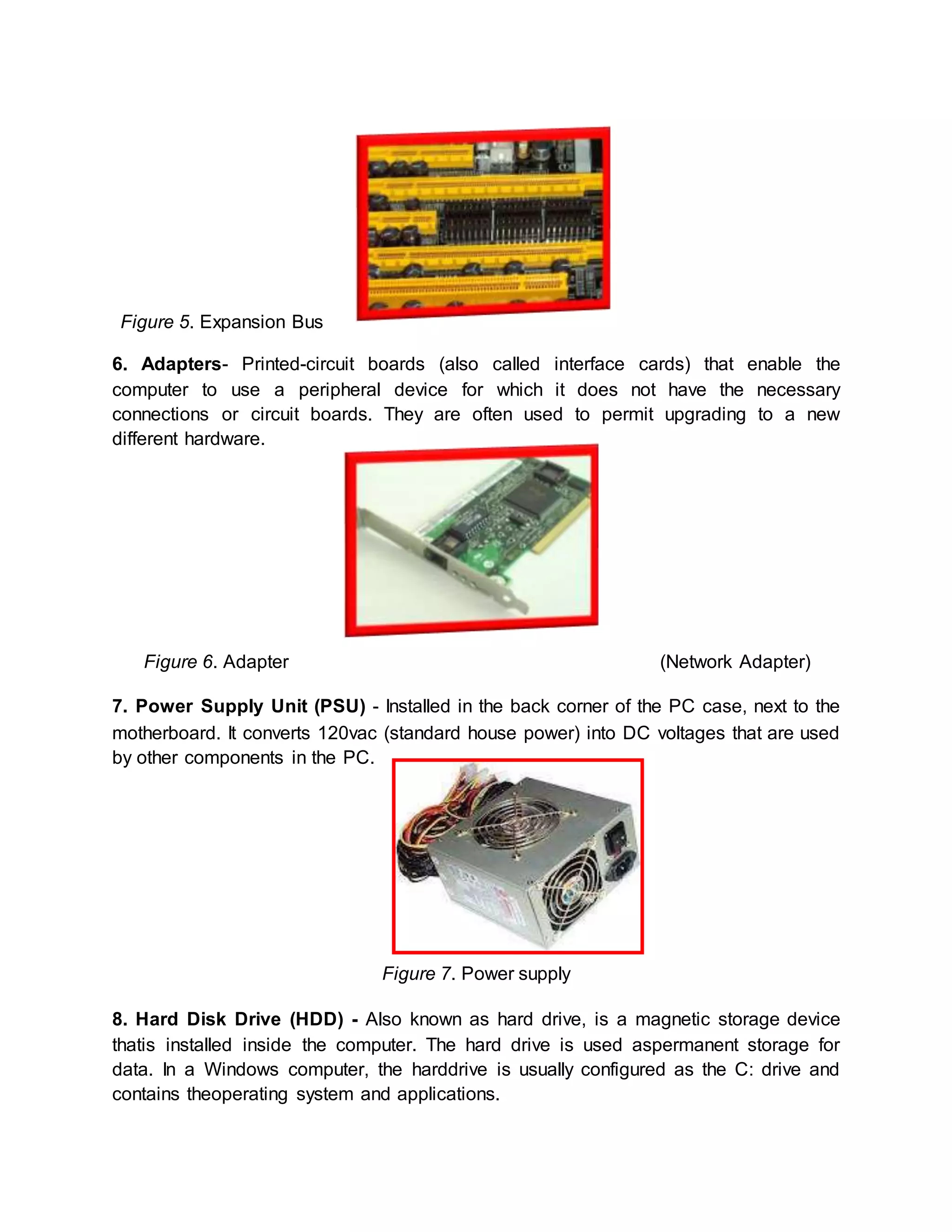 Figure 5. Expansion Bus

6. Adapters- Printed-circuit boards (also called interface cards) that enable the computer to use a peripheral device for which it does not have the necessary connections or circuit boards. They are often used to permit upgrading to a new different hardware.

Figure 6. Adapter (Network Adapter)

7. Power Supply Unit (PSU) - Installed in the back corner of the PC case, next to the motherboard. It converts 120vac (standard house power) into DC voltages that are used by other components in the PC.

Figure 7. Power supply

8. Hard Disk Drive (HDD) - Also known as hard drive, is a magnetic storage device thatis installed inside the computer. The hard drive is used aspermanent storage for data. In a Windows computer, the harddrive is usually configured as the C: drive and contains theoperating system and applications.