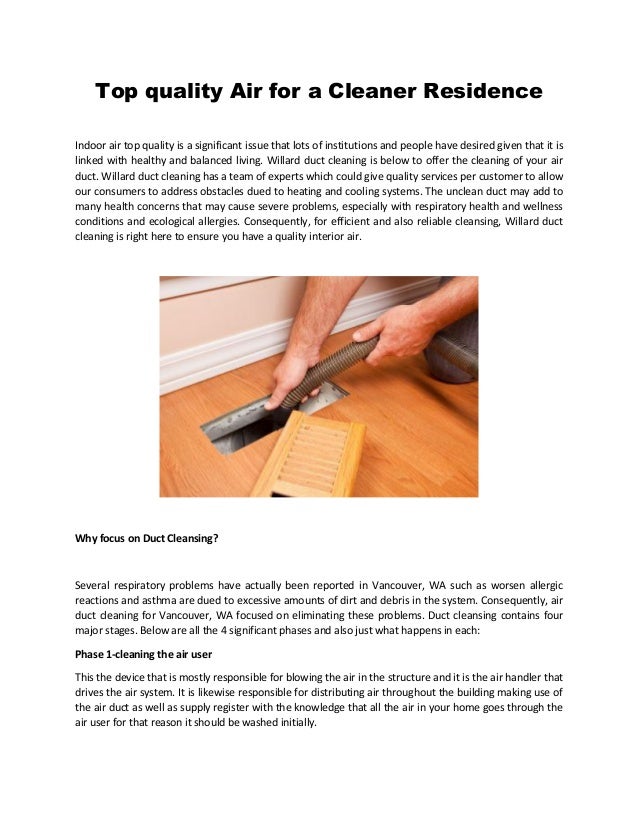 Top quality Air for a Cleaner Residence

Indoor air top quality is a significant issue that lots of institutions and people have desired given that it is linked with healthy and balanced living. Willard duct cleaning is below to offer the cleaning of your air duct. Willard duct cleaning has a team of experts which could give quality services per customer to allow our consumers to address obstacles dued to heating and cooling systems. The unclean duct may add to many health concerns that may cause severe problems, especially with respiratory health and wellness conditions and ecological allergies. Consequently, for efficient and also reliable cleansing, Willard duct cleaning is right here to ensure you have a quality interior air.

Why focus on Duct Cleansing?

Several respiratory problems have actually been reported in Vancouver, WA such as worsen allergic reactions and asthma are dued to excessive amounts of dirt and debris in the system. Consequently, air duct cleaning for Vancouver, WA focused on eliminating these problems. Duct cleansing contains four major stages. Below are all the 4 significant phases and also just what happens in each:

Phase 1-cleaning the air user

This the device that is mostly responsible for blowing the air in the structure and it is the air handler that drives the air system. It is likewise responsible for distributing air throughout the building making use of the air duct as well as supply register with the knowledge that all the air in your home goes through the air user for that reason it should be washed initially.