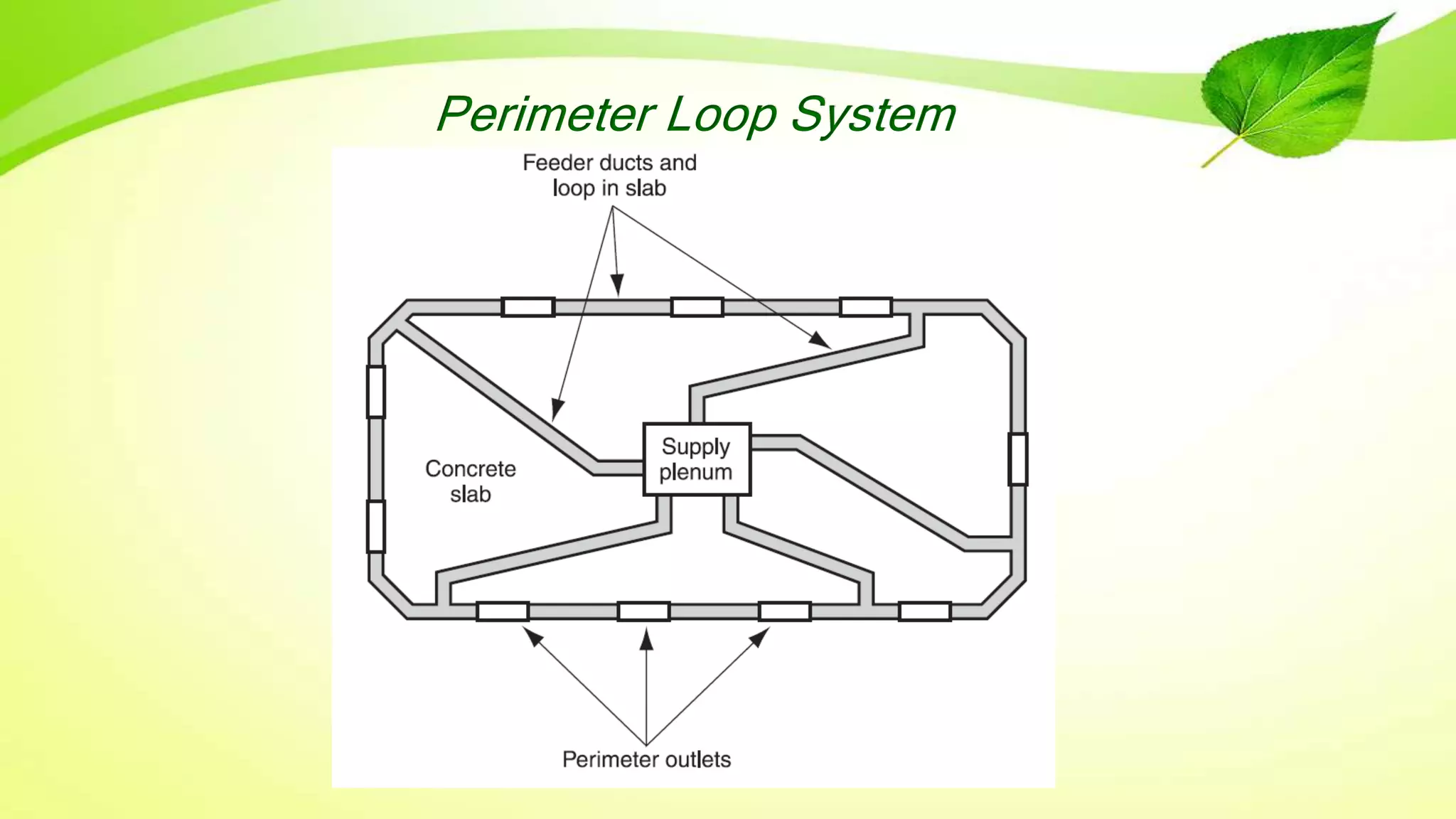 Perimeter Loop System

Feeder ducts and loop in slab

Concrete slab

Supply plenum

Perimeter outlets