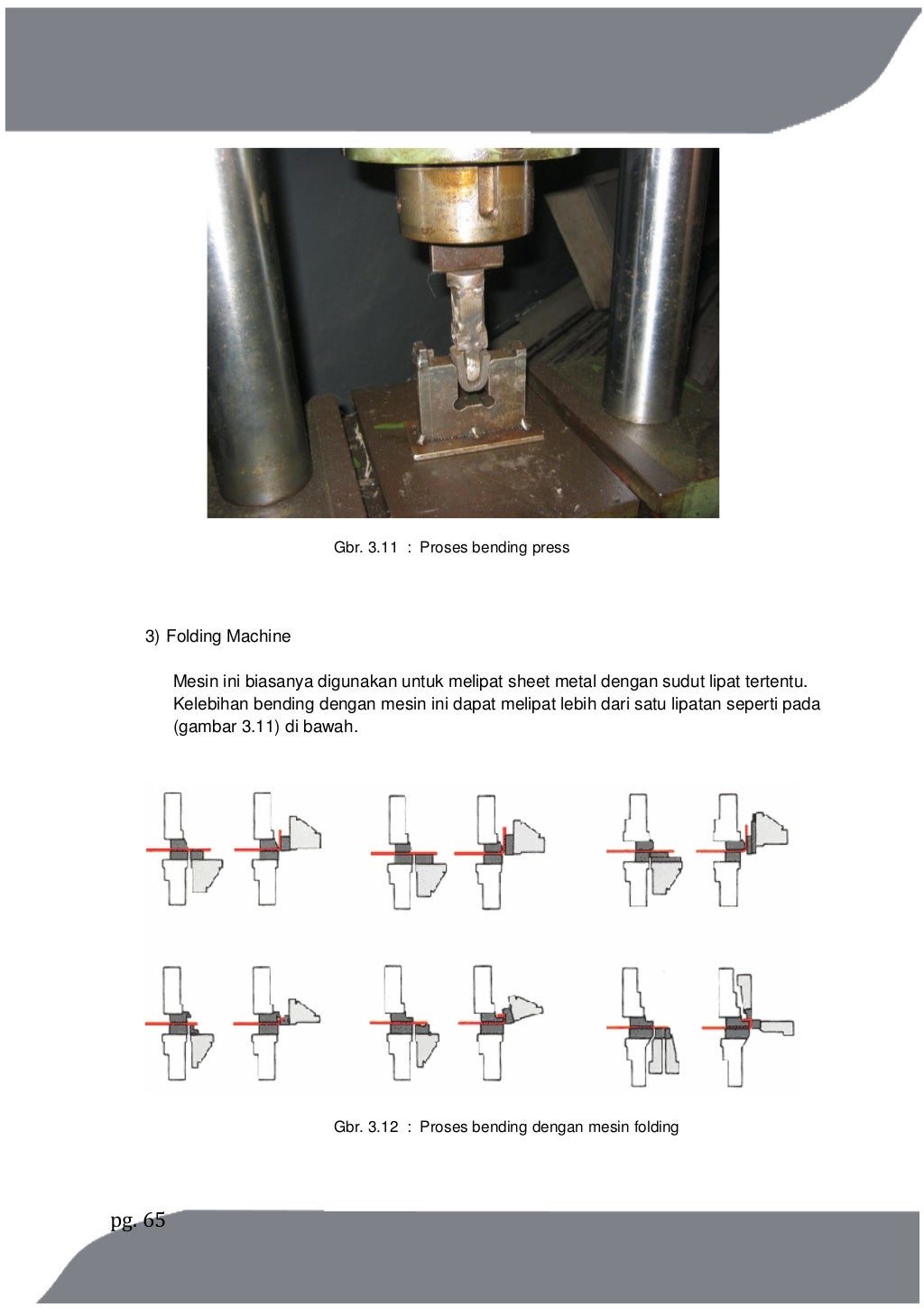 Gbr. 3.11 : Proses bending press

3) Folding Machine

Mesin ini biasanya digunakan untuk melipat sheet metal dengan sudut lipat tertentu. Kelebihan bending dengan mesin ini dapat melipat lebih dari satu lipatan seperti pada (gambar 3.11) di bawah.

Gbr. 3.12 : Proses bending dengan mesin folding

pg. 65