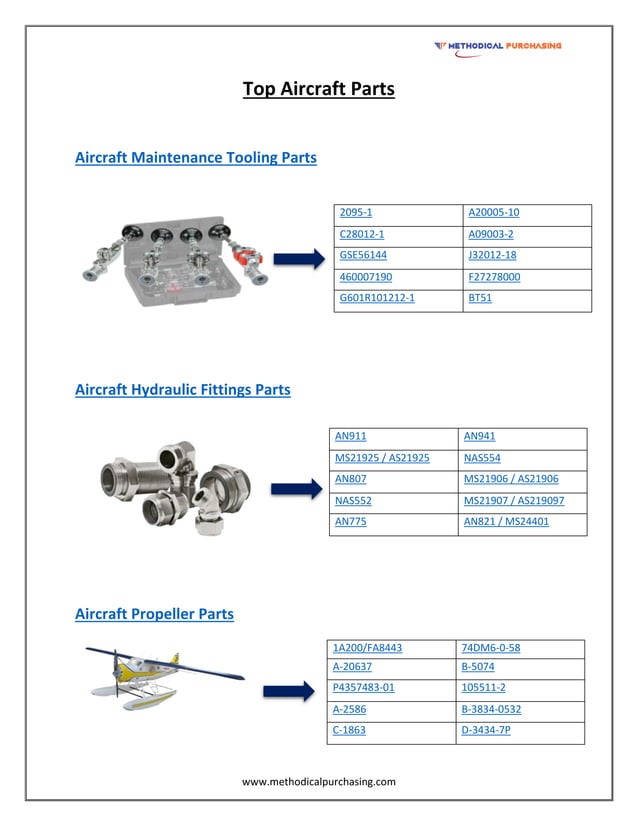 METHODICAL PURCHASING

Top Aircraft Parts

Aircraft Maintenance Tooling Parts

| 2095-1 | A20005-10 |
|---|---|
| C28012-1 | A09003-2 |
| GSE56144 | J32012-18 |
| 460007190 | F27278000 |
| G601R101212-1 | BT51 |

Aircraft Hydraulic Fittings Parts

| AN911 | AN941 |
|---|---|
| MS21925 / AS21925 | NAS554 |
| AN807 | MS21906 / AS21906 |
| NAS552 | MS21907 / AS219097 |
| AN775 | AN821 / MS24401 |

Aircraft Propeller Parts

| 1A200/FA8443 | 74DM6-0-58 |
|---|---|
| A-20637 | B-5074 |
| P4357483-01 | 105511-2 |
| A-2586 | B-3834-0532 |
| C-1863 | D-3434-7P |

www.methodicalpurchasing.com