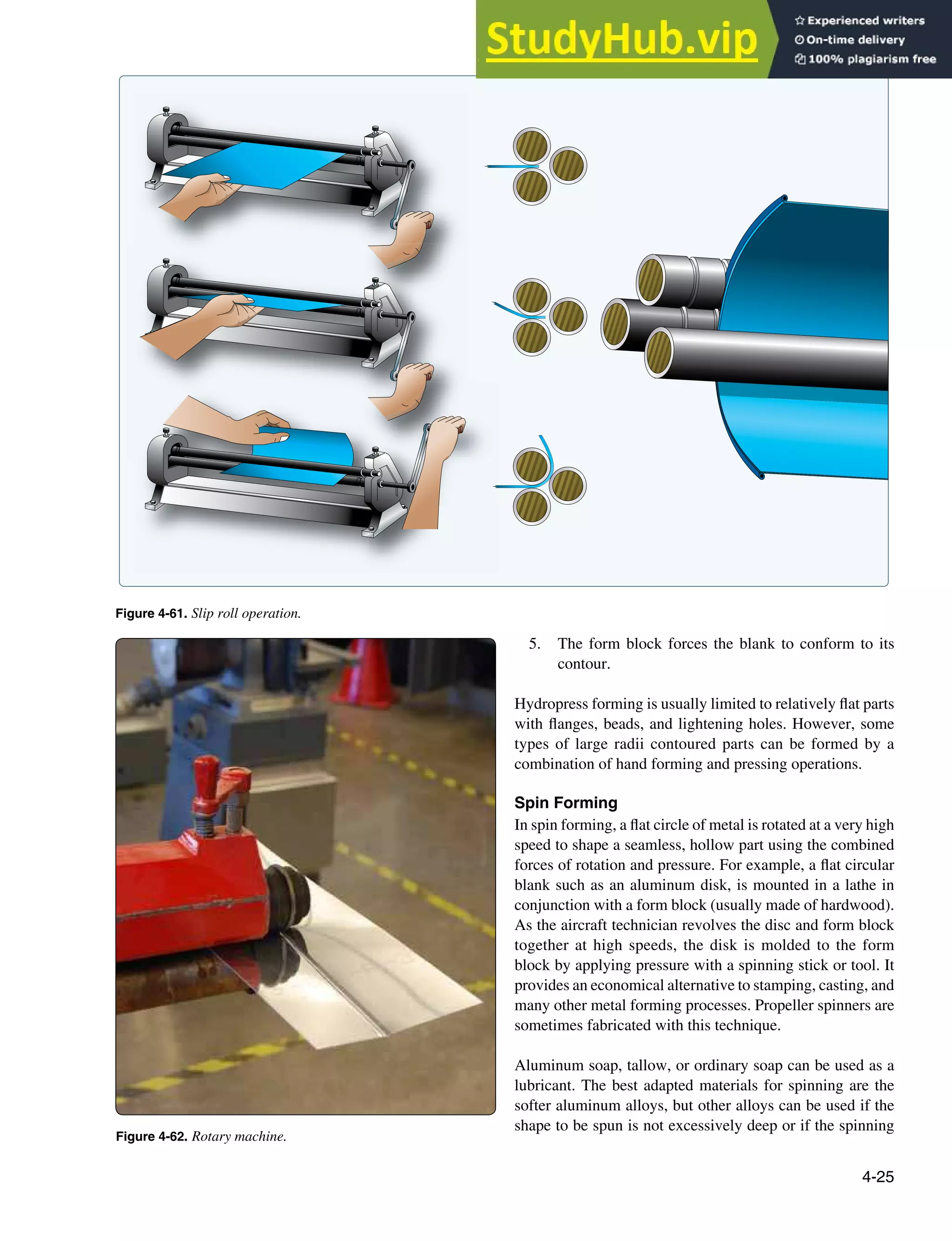 StudyHub.vip

Experienced writers
On-time delivery
100% plagiarism free

Figure 4-61. Slip roll operation.

Figure 4-62. Rotary machine.

5. The form block forces the blank to conform to its contour.

Hydropress forming is usually limited to relatively flat parts with flanges, beads, and lightening holes. However, some types of large radii contoured parts can be formed by a combination of hand forming and pressing operations.

Spin Forming

In spin forming, a flat circle of metal is rotated at a very high speed to shape a seamless, hollow part using the combined forces of rotation and pressure. For example, a flat circular blank such as an aluminum disk, is mounted in a lathe in conjunction with a form block (usually made of hardwood). As the aircraft technician revolves the disc and form block together at high speeds, the disk is molded to the form block by applying pressure with a spinning stick or tool. It provides an economical alternative to stamping, casting, and many other metal forming processes. Propeller spinners are sometimes fabricated with this technique.

Aluminum soap, tallow, or ordinary soap can be used as a lubricant. The best adapted materials for spinning are the softer aluminum alloys, but other alloys can be used if the shape to be spun is not excessively deep or if the spinning

4-25