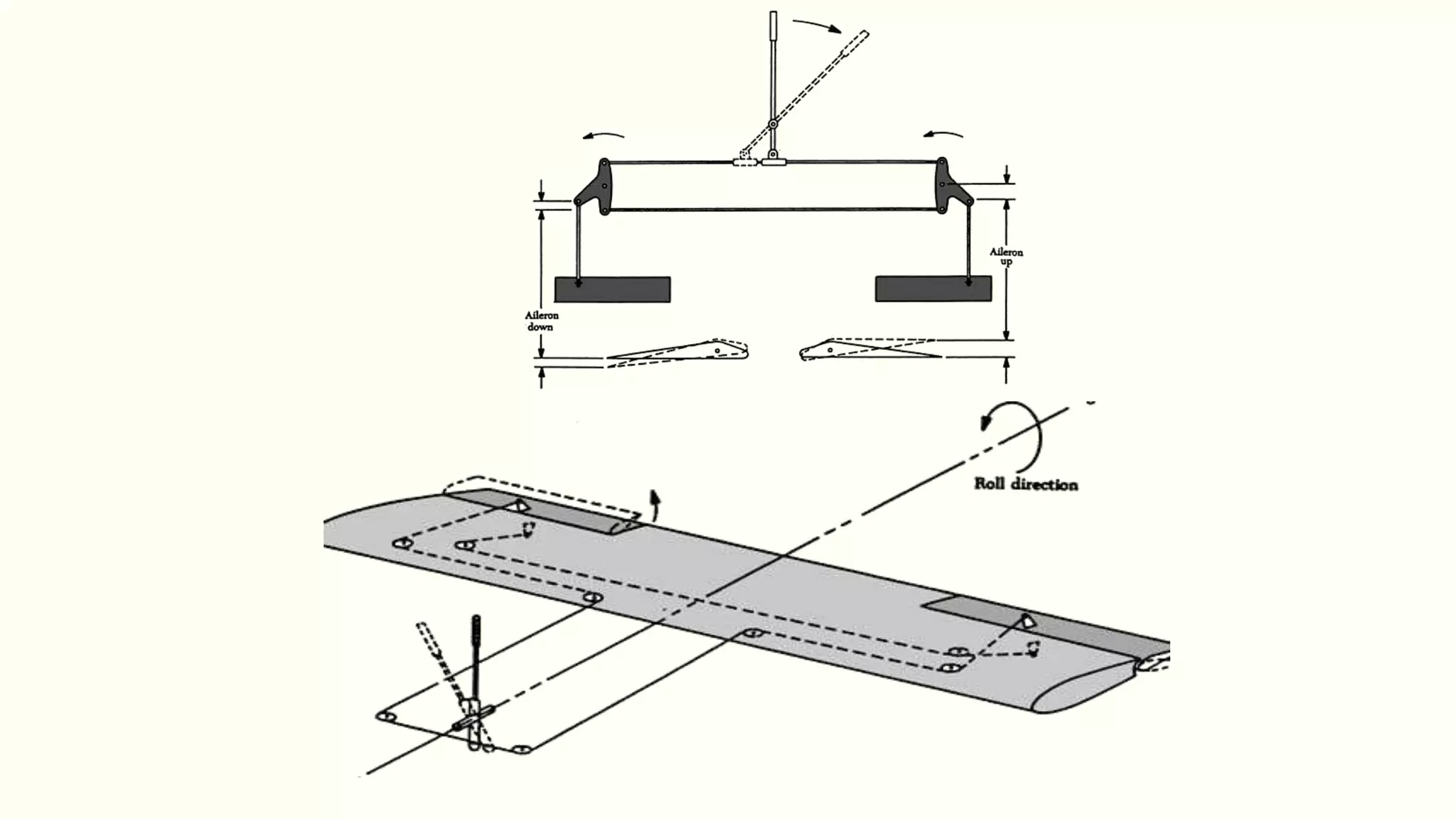 Aileron up

Aileron down

Roll direction