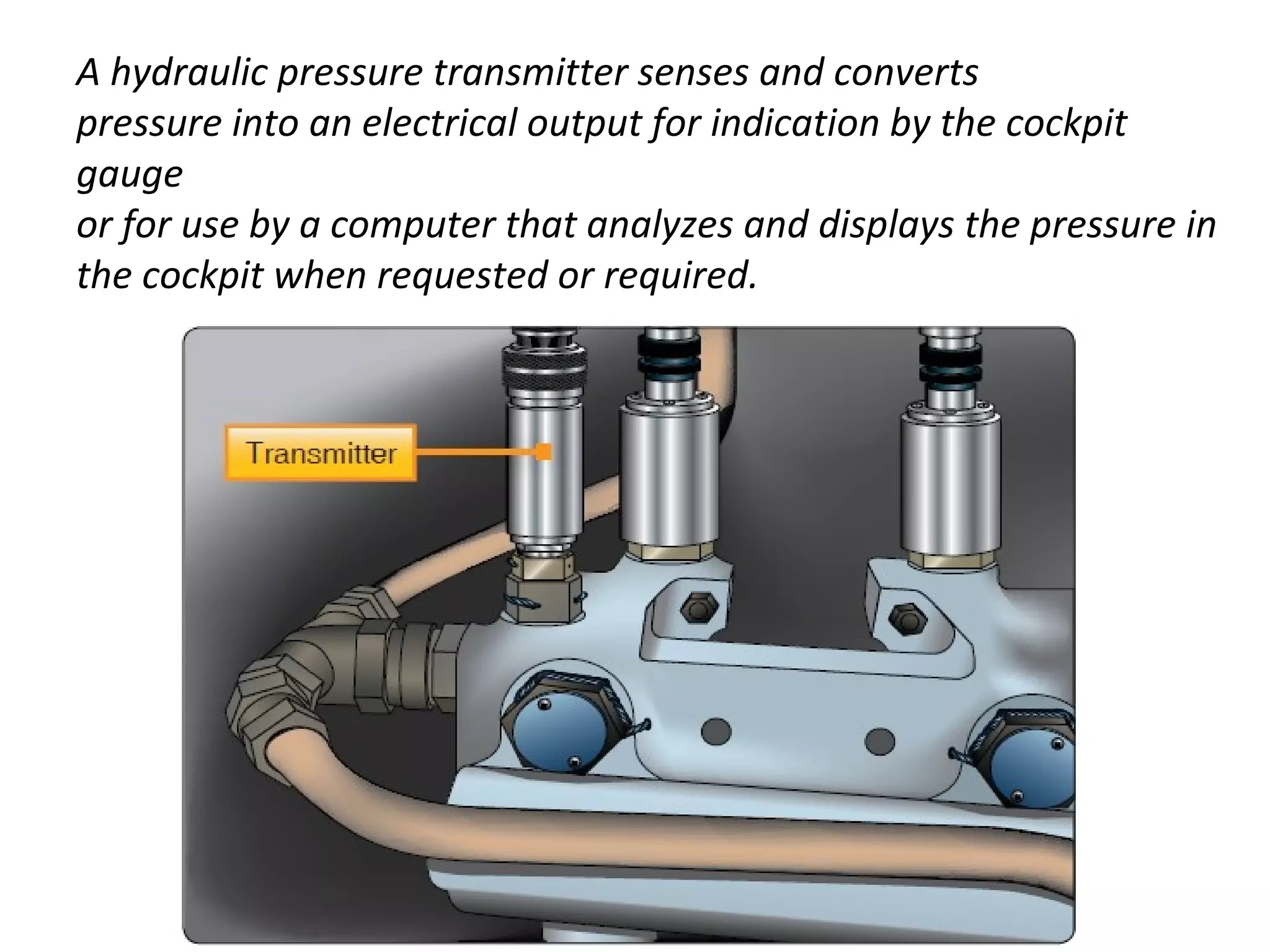 A hydraulic pressure transmitter senses and converts pressure into an electrical output for indication by the cockpit gauge
or for use by a computer that analyzes and displays the pressure in the cockpit when requested or required.

Transmitter