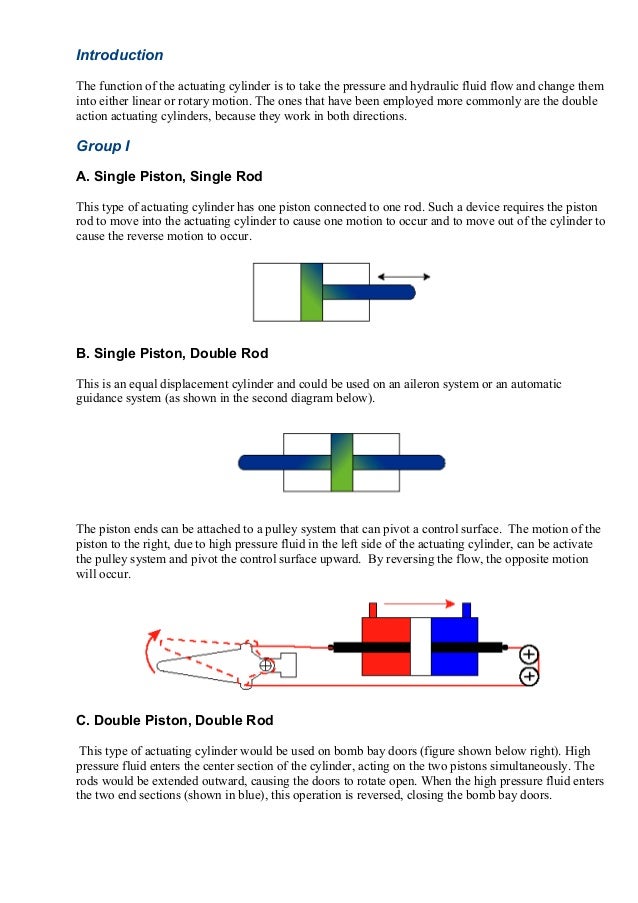 Introduction

The function of the actuating cylinder is to take the pressure and hydraulic fluid flow and change them into either linear or rotary motion. The ones that have been employed more commonly are the double action actuating cylinders, because they work in both directions.

Group I

A. Single Piston, Single Rod

This type of actuating cylinder has one piston connected to one rod. Such a device requires the piston rod to move into the actuating cylinder to cause one motion to occur and to move out of the cylinder to cause the reverse motion to occur.

B. Single Piston, Double Rod

This is an equal displacement cylinder and could be used on an aileron system or an automatic guidance system (as shown in the second diagram below).

The piston ends can be attached to a pulley system that can pivot a control surface. The motion of the piston to the right, due to high pressure fluid in the left side of the actuating cylinder, can be activate the pulley system and pivot the control surface upward. By reversing the flow, the opposite motion will occur.

C. Double Piston, Double Rod

This type of actuating cylinder would be used on bomb bay doors (figure shown below right). High pressure fluid enters the center section of the cylinder, acting on the two pistons simultaneously. The rods would be extended outward, causing the doors to rotate open. When the high pressure fluid enters the two end sections (shown in blue), this operation is reversed, closing the bomb bay doors.