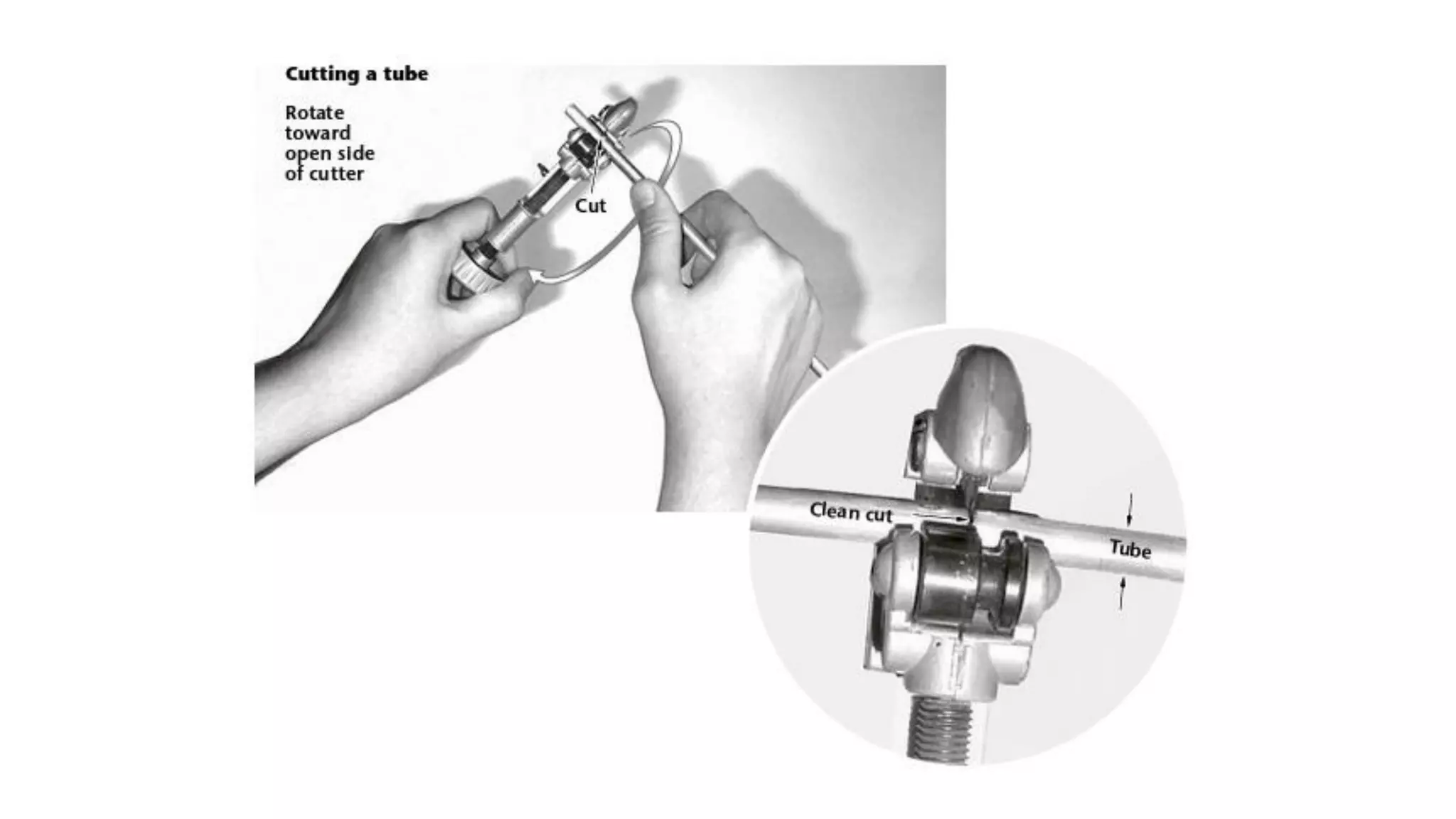 Cutting a tube

Rotate toward open side of cutter

Cut

Clean cut

Tube