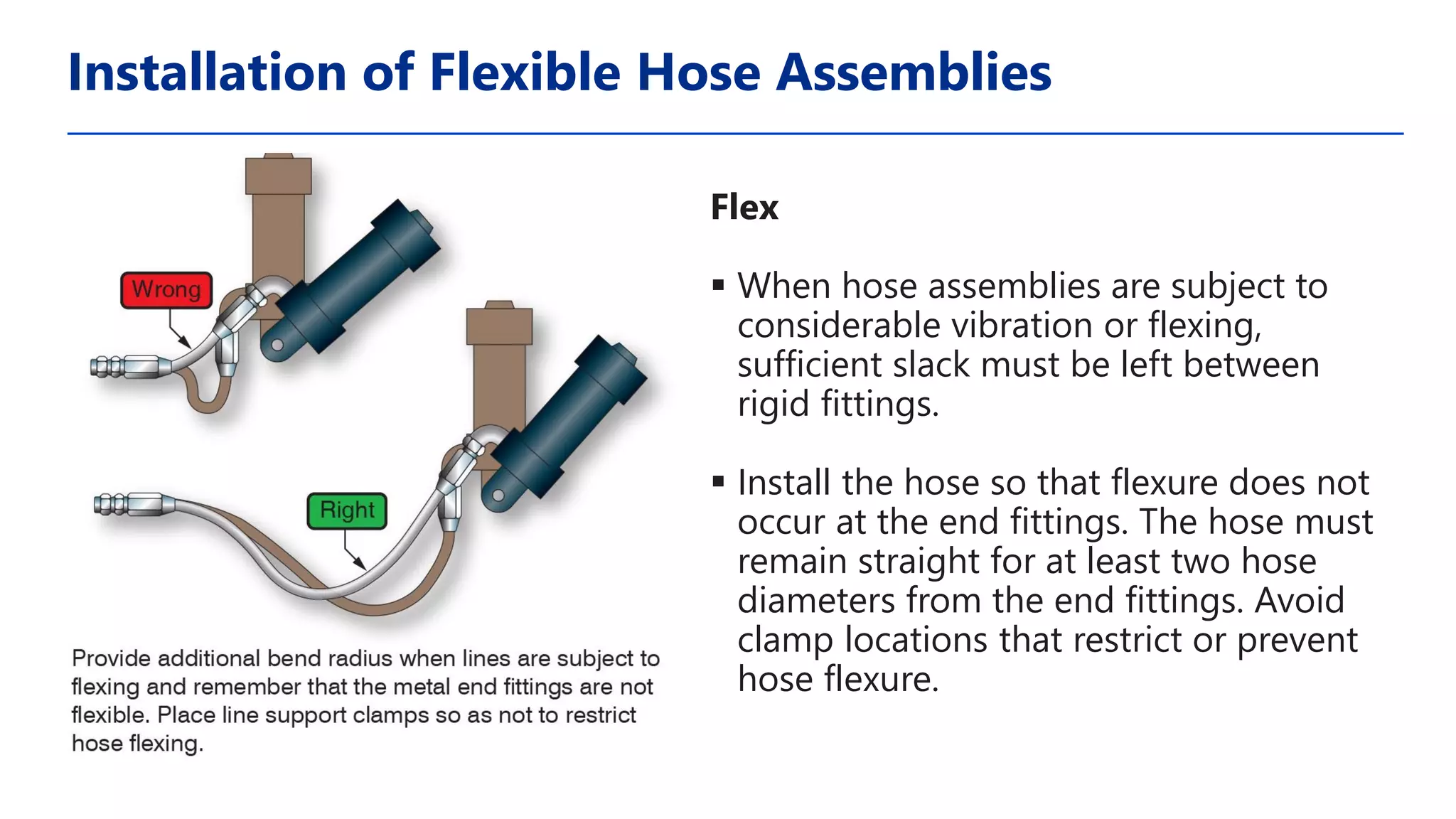 Installation of Flexible Hose Assemblies

Wrong

Right

Provide additional bend radius when lines are subject to flexing and remember that the metal end fittings are not flexible. Place line support clamps so as not to restrict hose flexing.

Flex

▪ When hose assemblies are subject to considerable vibration or flexing, sufficient slack must be left between rigid fittings.

▪ Install the hose so that flexure does not occur at the end fittings. The hose must remain straight for at least two hose diameters from the end fittings. Avoid clamp locations that restrict or prevent hose flexure.