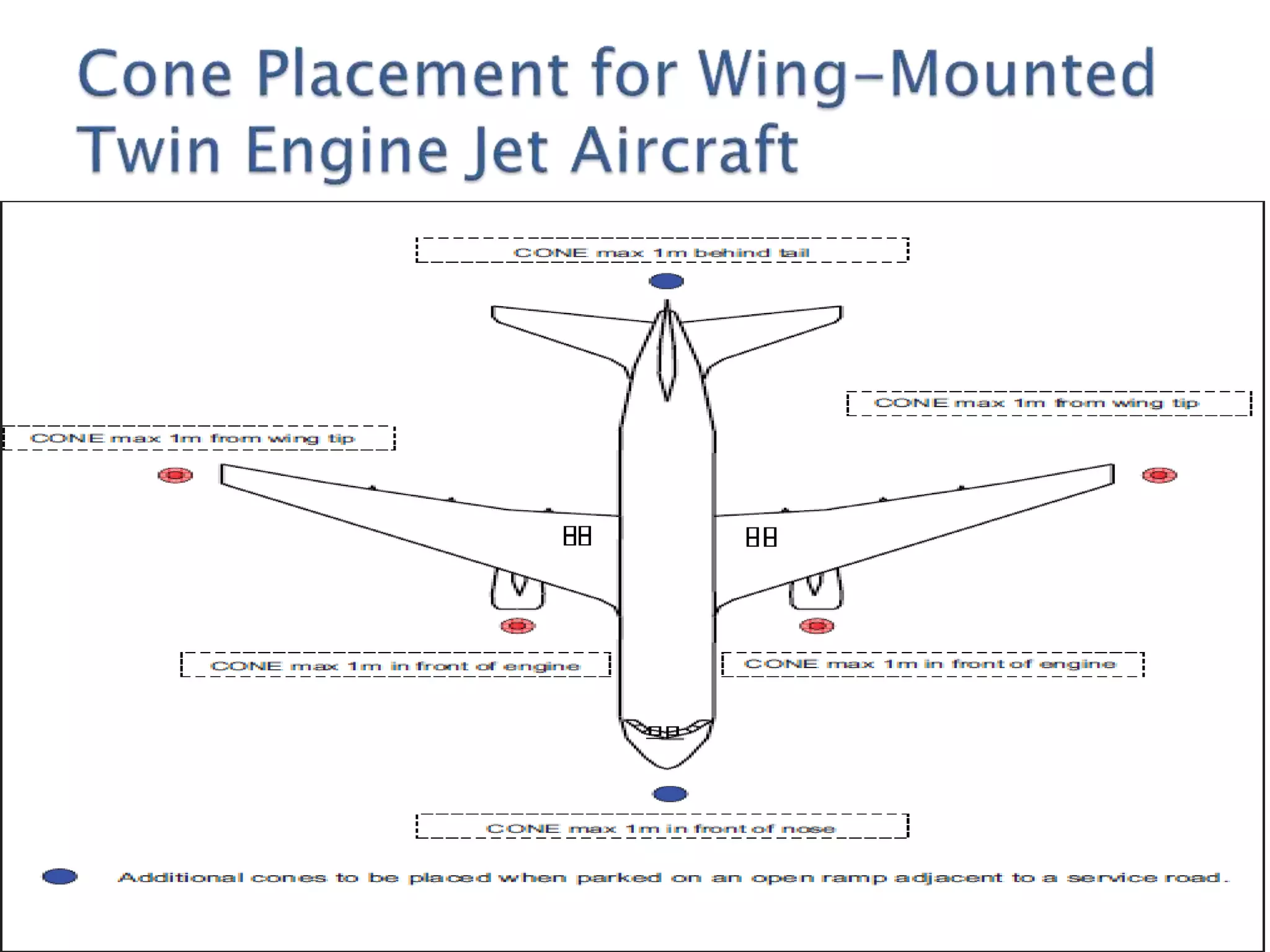 Cone Placement for Wing-Mounted Twin Engine Jet Aircraft

CONE max 1m behind tail

CONE max 1m from wing tip

CONE max 1m from wing tip

CONE max 1m in front of engine

CONE max 1m in front of engine

CONE max 1m in front of nose

Additional cones to be placed when parked on an open ramp adjacent to a service road.