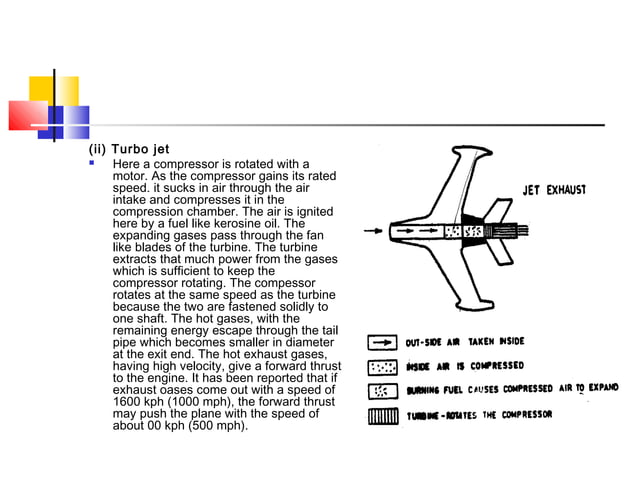 (ii) Turbo jet

Here a compressor is rotated with a motor. As the compressor gains its rated speed. it sucks in air through the air intake and compresses it in the compression chamber. The air is ignited here by a fuel like kerosine oil. The expanding gases pass through the fan like blades of the turbine. The turbine extracts that much power from the gases which is sufficient to keep the compressor rotating. The compessor rotates at the same speed as the turbine because the two are fastened solidly to one shaft. The hot gases, with the remaining energy escape through the tail pipe which becomes smaller in diameter at the exit end. The hot exhaust gases, having high velocity, give a forward thrust to the engine. It has been reported that if exhaust oases come out with a speed of 1600 kph (1000 mph), the forward thrust may push the plane with the speed of about 00 kph (500 mph).

JET EXHAUST

OUT-SIDE AIR TAKEN INSIDE

INSIDE AIR IS COMPRESSED

BURNING FUEL CAUSES COMPRESSED AIR TO EXPAND

TURBINE-ROTATES THE COMPRESSOR