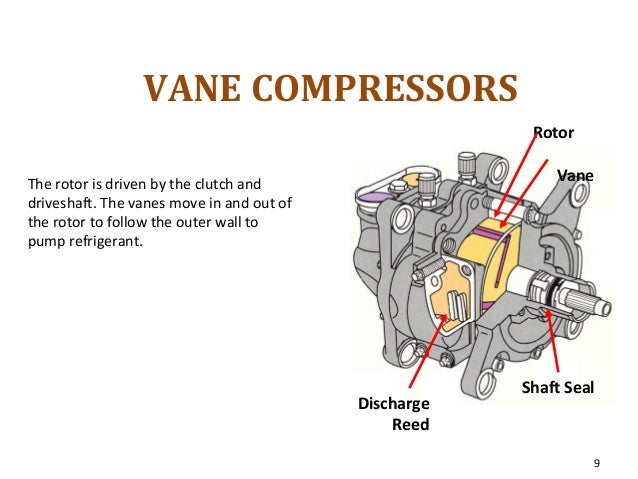 VANE COMPRESSORS

The rotor is driven by the clutch and driveshaft. The vanes move in and out of the rotor to follow the outer wall to pump refrigerant.

Rotor

Vane

Shaft Seal

Discharge Reed

9