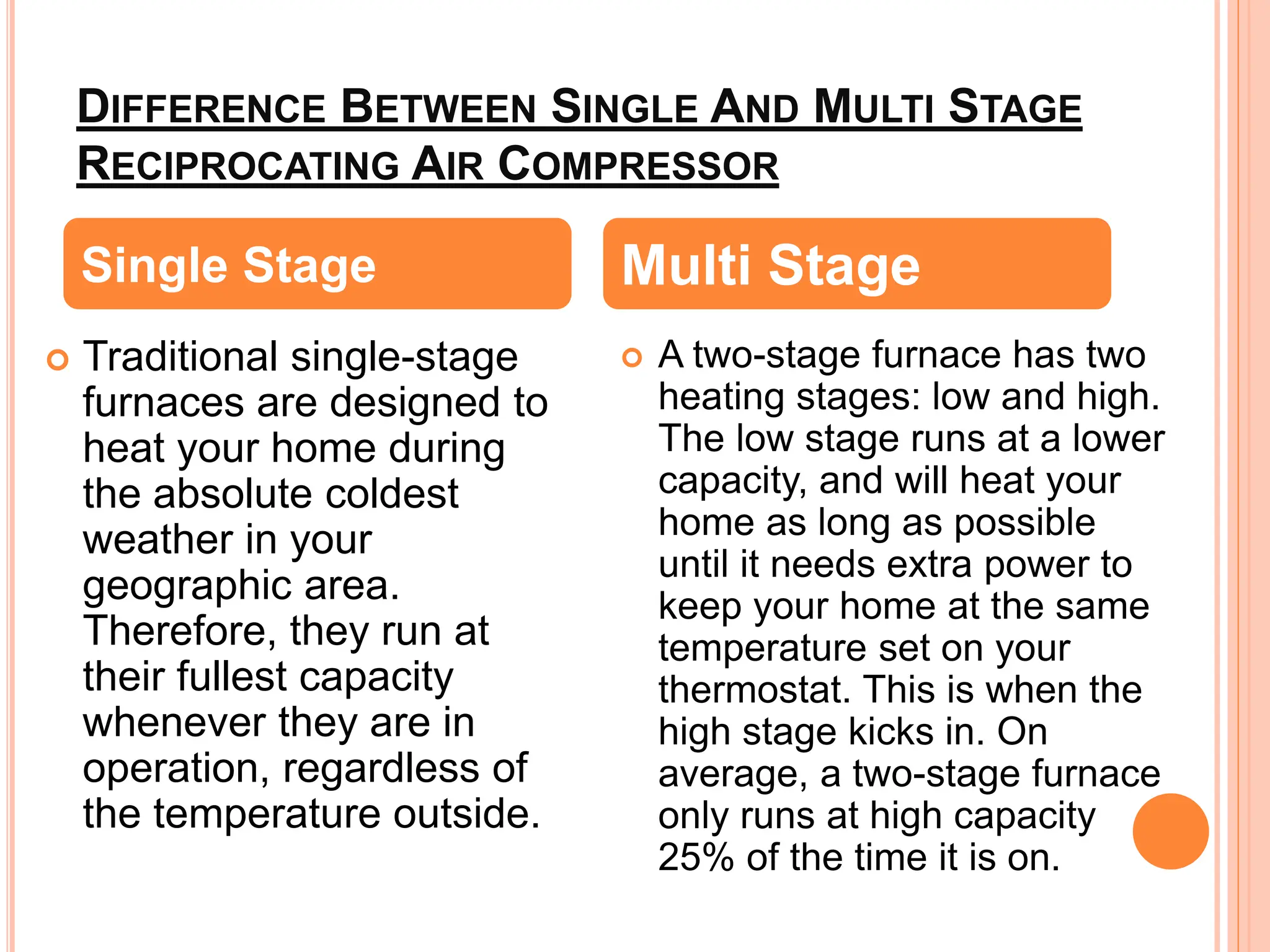 DIFFERENCE BETWEEN SINGLE AND MULTI STAGE RECIPROCATING AIR COMPRESSOR

Single Stage

Traditional single-stage furnaces are designed to heat your home during the absolute coldest weather in your geographic area. Therefore, they run at their fullest capacity whenever they are in operation, regardless of the temperature outside.

Multi Stage

A two-stage furnace has two heating stages: low and high. The low stage runs at a lower capacity, and will heat your home as long as possible until it needs extra power to keep your home at the same temperature set on your thermostat. This is when the high stage kicks in. On average, a two-stage furnace only runs at high capacity 25% of the time it is on.