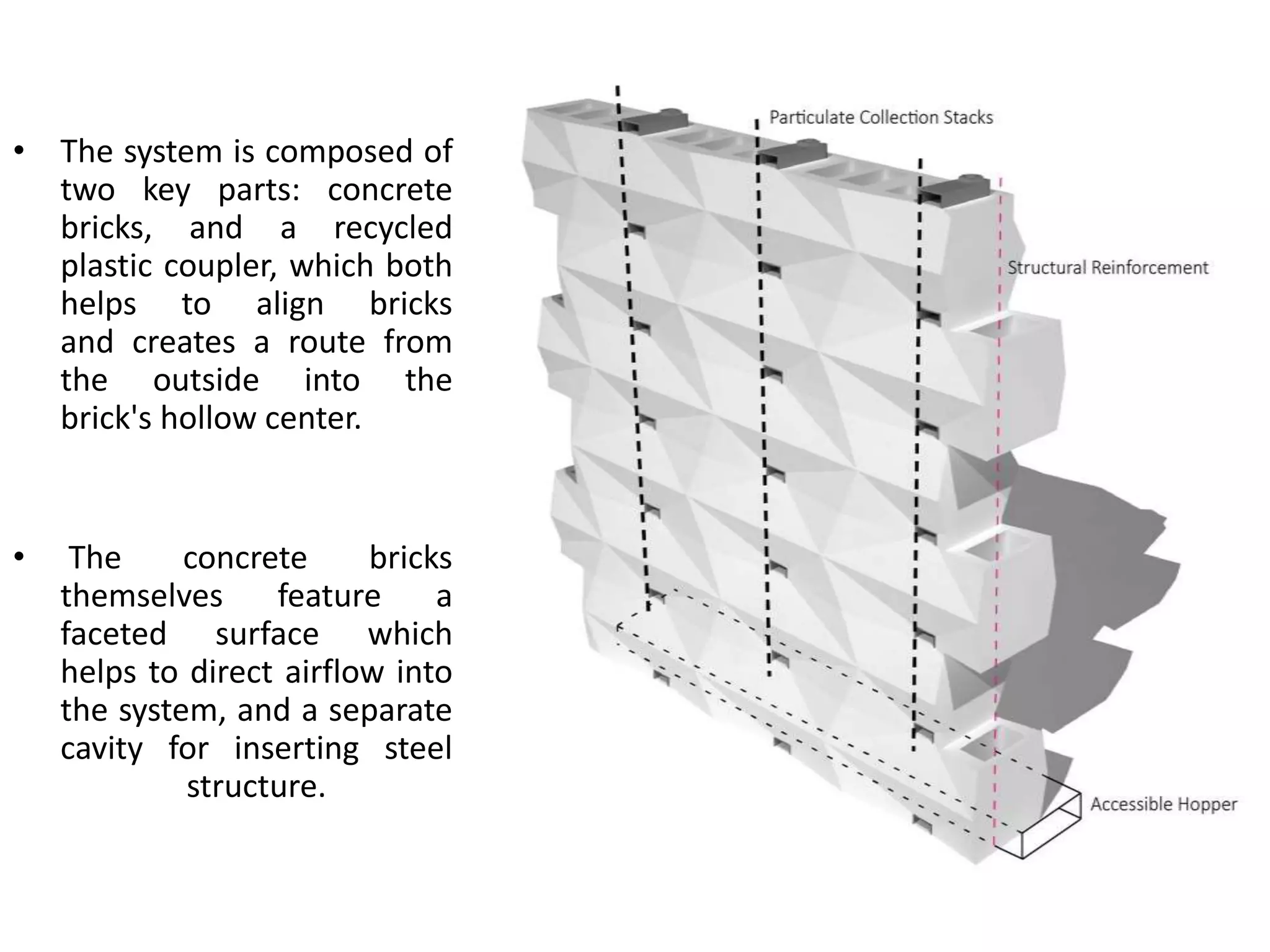 • The system is composed of two key parts: concrete bricks, and a recycled plastic coupler, which both helps to align bricks and creates a route from the outside into the brick's hollow center.

• The concrete bricks themselves feature a faceted surface which helps to direct airflow into the system, and a separate cavity for inserting steel structure.

Particulate Collection Stacks

Structural Reinforcement

Accessible Hopper