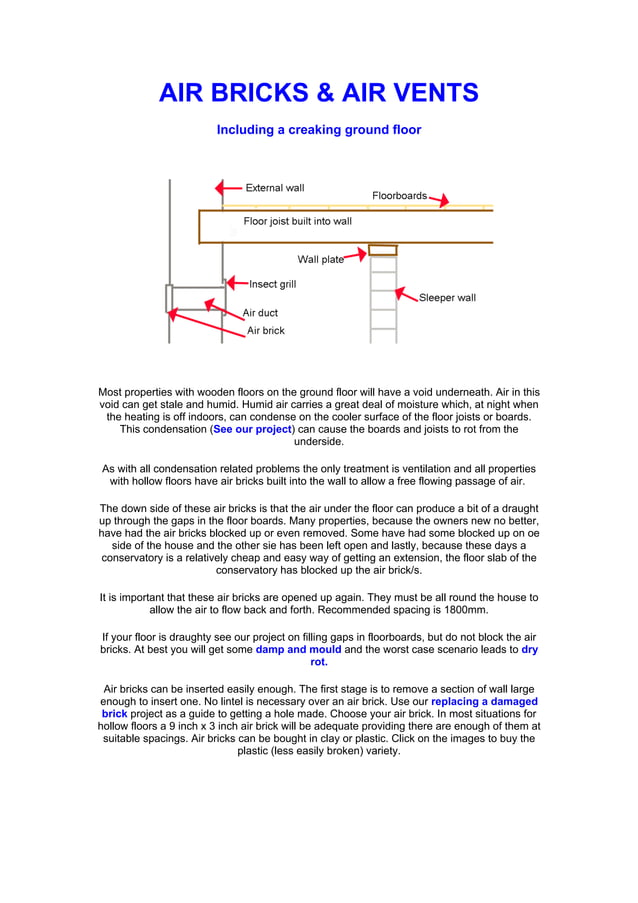 AIR BRICKS & AIR VENTS

Including a creaking ground floor

External wall
Floorboards
Floor joist built into wall
Wall plate
Insect grill
Sleeper wall
Air duct
Air brick

Most properties with wooden floors on the ground floor will have a void underneath. Air in this void can get stale and humid. Humid air carries a great deal of moisture which, at night when the heating is off indoors, can condense on the cooler surface of the floor joists or boards. This condensation (See our project) can cause the boards and joists to rot from the underside.

As with all condensation related problems the only treatment is ventilation and all properties with hollow floors have air bricks built into the wall to allow a free flowing passage of air.

The down side of these air bricks is that the air under the floor can produce a bit of a draught up through the gaps in the floor boards. Many properties, because the owners new no better, have had the air bricks blocked up or even removed. Some have had some blocked up on oe side of the house and the other sie has been left open and lastly, because these days a conservatory is a relatively cheap and easy way of getting an extension, the floor slab of the conservatory has blocked up the air brick/s.

It is important that these air bricks are opened up again. They must be all round the house to allow the air to flow back and forth. Recommended spacing is 1800mm.

If your floor is draughty see our project on filling gaps in floorboards, but do not block the air bricks. At best you will get some damp and mould and the worst case scenario leads to dry rot.

Air bricks can be inserted easily enough. The first stage is to remove a section of wall large enough to insert one. No lintel is necessary over an air brick. Use our replacing a damaged brick project as a guide to getting a hole made. Choose your air brick. In most situations for hollow floors a 9 inch x 3 inch air brick will be adequate providing there are enough of them at suitable spacings. Air bricks can be bought in clay or plastic. Click on the images to buy the plastic (less easily broken) variety.