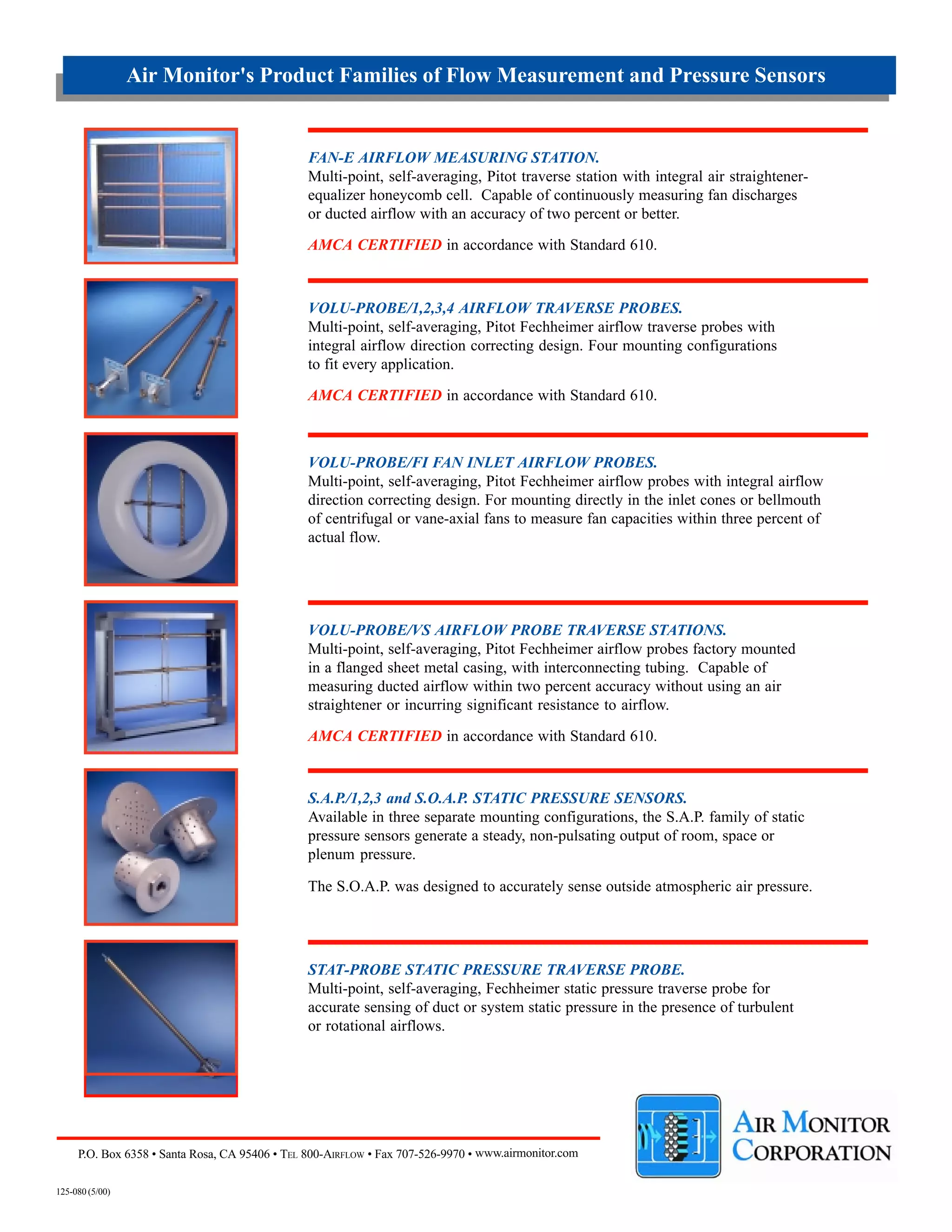 Air Monitor's Product Families of Flow Measurement and Pressure Sensors

FAN-E AIRFLOW MEASURING STATION.
Multi-point, self-averaging, Pitot traverse station with integral air straightener-equalizer honeycomb cell. Capable of continuously measuring fan discharges or ducted airflow with an accuracy of two percent or better.

AMCA CERTIFIED in accordance with Standard 610.

VOLU-PROBE/1,2,3,4 AIRFLOW TRAVERSE PROBES.
Multi-point, self-averaging, Pitot Fechheimer airflow traverse probes with integral airflow direction correcting design. Four mounting configurations to fit every application.

AMCA CERTIFIED in accordance with Standard 610.

VOLU-PROBE/FI FAN INLET AIRFLOW PROBES.
Multi-point, self-averaging, Pitot Fechheimer airflow probes with integral airflow direction correcting design. For mounting directly in the inlet cones or bellmouth of centrifugal or vane-axial fans to measure fan capacities within three percent of actual flow.

VOLU-PROBE/VS AIRFLOW PROBE TRAVERSE STATIONS.
Multi-point, self-averaging, Pitot Fechheimer airflow probes factory mounted in a flanged sheet metal casing, with interconnecting tubing. Capable of measuring ducted airflow within two percent accuracy without using an air straightener or incurring significant resistance to airflow.

AMCA CERTIFIED in accordance with Standard 610.

S.A.P./1,2,3 and S.O.A.P. STATIC PRESSURE SENSORS.
Available in three separate mounting configurations, the S.A.P. family of static pressure sensors generate a steady, non-pulsating output of room, space or plenum pressure.

The S.O.A.P. was designed to accurately sense outside atmospheric air pressure.

STAT-PROBE STATIC PRESSURE TRAVERSE PROBE.
Multi-point, self-averaging, Fechheimer static pressure traverse probe for accurate sensing of duct or system static pressure in the presence of turbulent or rotational airflows.

P.O. Box 6358 • Santa Rosa, CA 95406 • TEL 800-AIRFLOW • Fax 707-526-9970 • www.airmonitor.com

AIR MONITOR CORPORATION

125-080 (5/00)