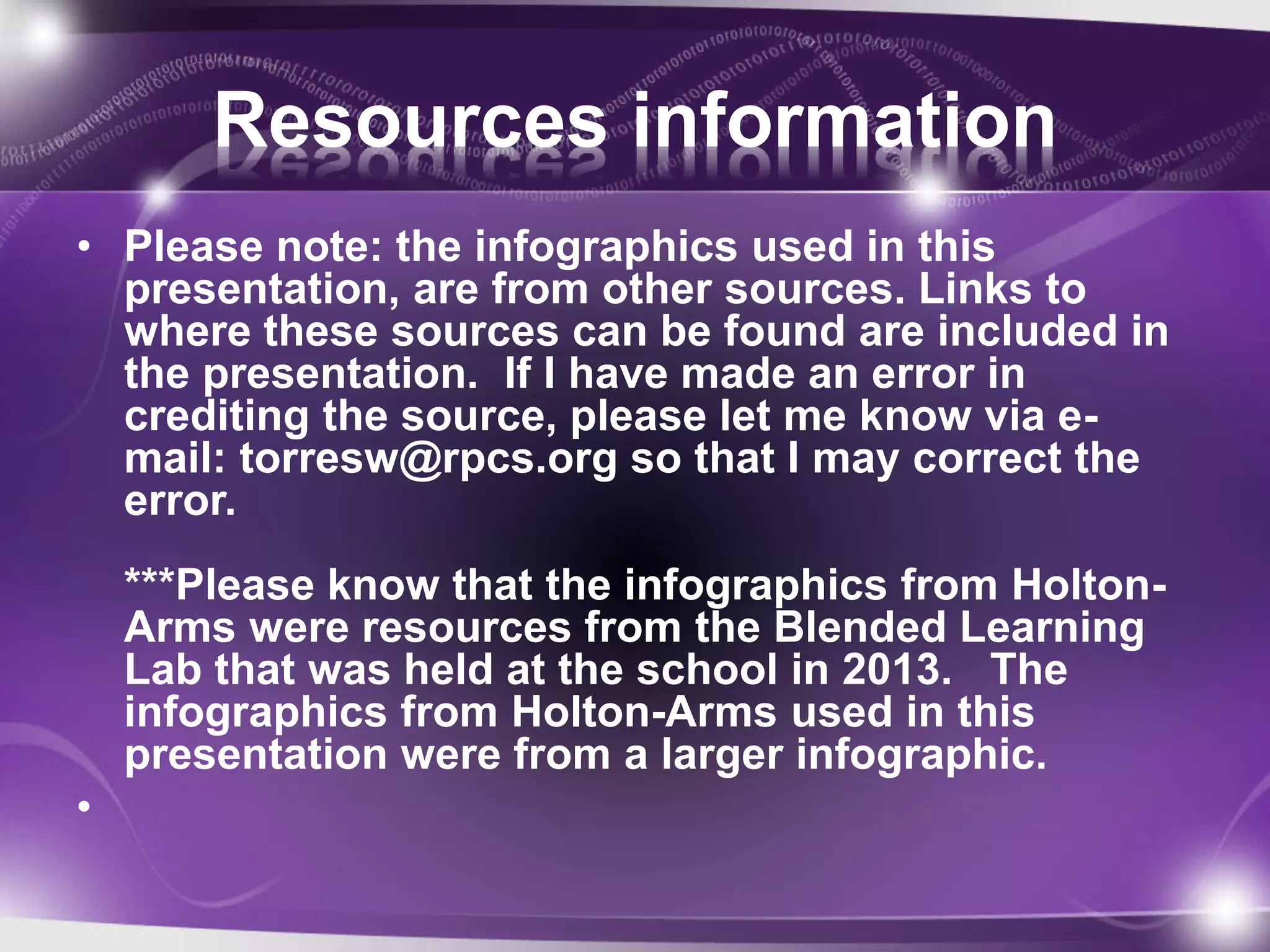 Resources information

• Please note: the infographics used in this presentation, are from other sources. Links to where these sources can be found are included in the presentation.  If I have made an error in crediting the source, please let me know via e-mail: torresw@rpcs.org so that I may correct the error.

***Please know that the infographics from Holton-Arms were resources from the Blended Learning Lab that was held at the school in 2013.   The infographics from Holton-Arms used in this presentation were from a larger infographic.

•