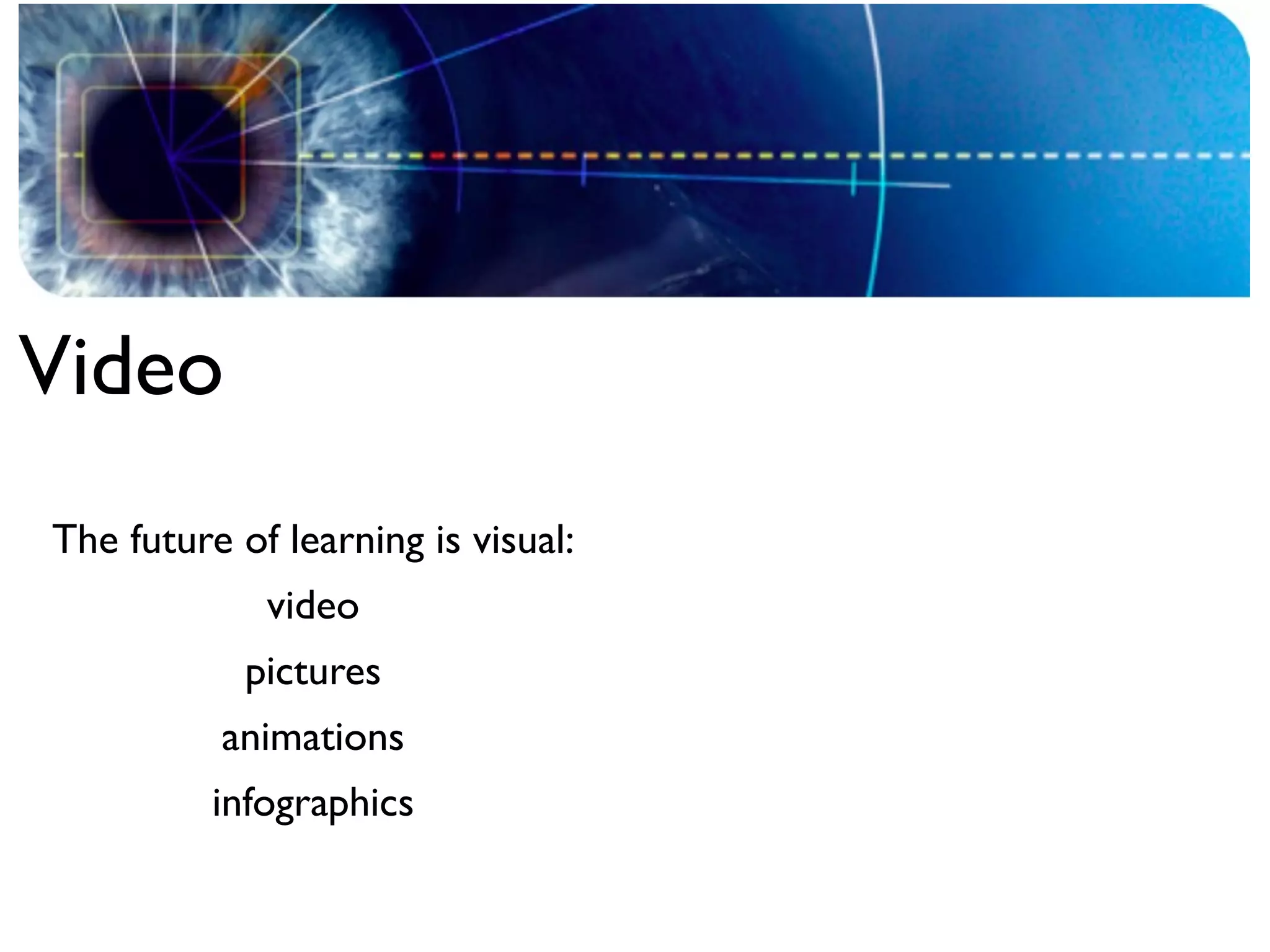 Video

The future of learning is visual:

video

pictures

animations

infographics