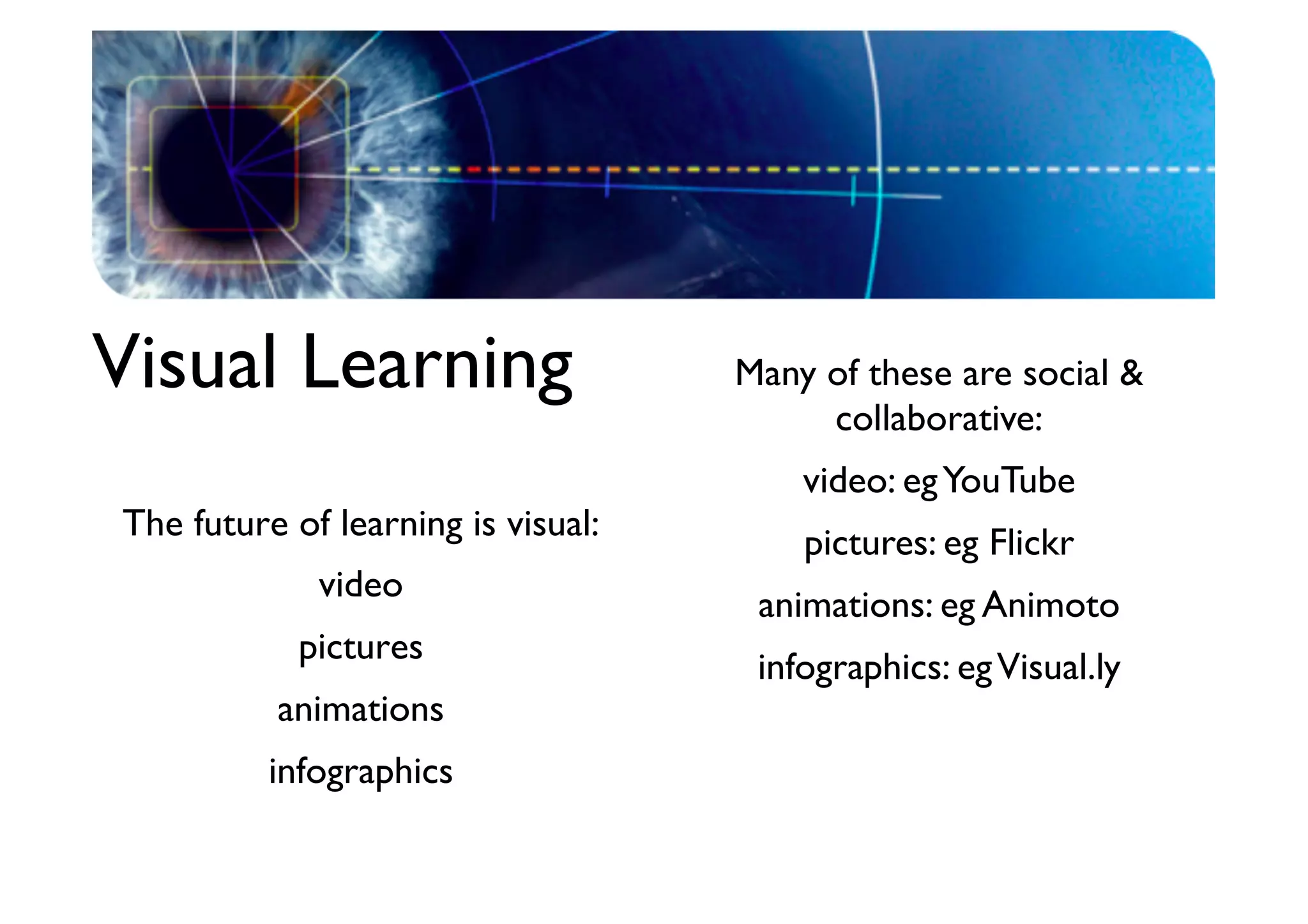 Visual Learning

The future of learning is visual:

video

pictures

animations

infographics

Many of these are social & collaborative:

video: eg YouTube

pictures: eg Flickr

animations: eg Animoto

infographics: eg Visual.ly