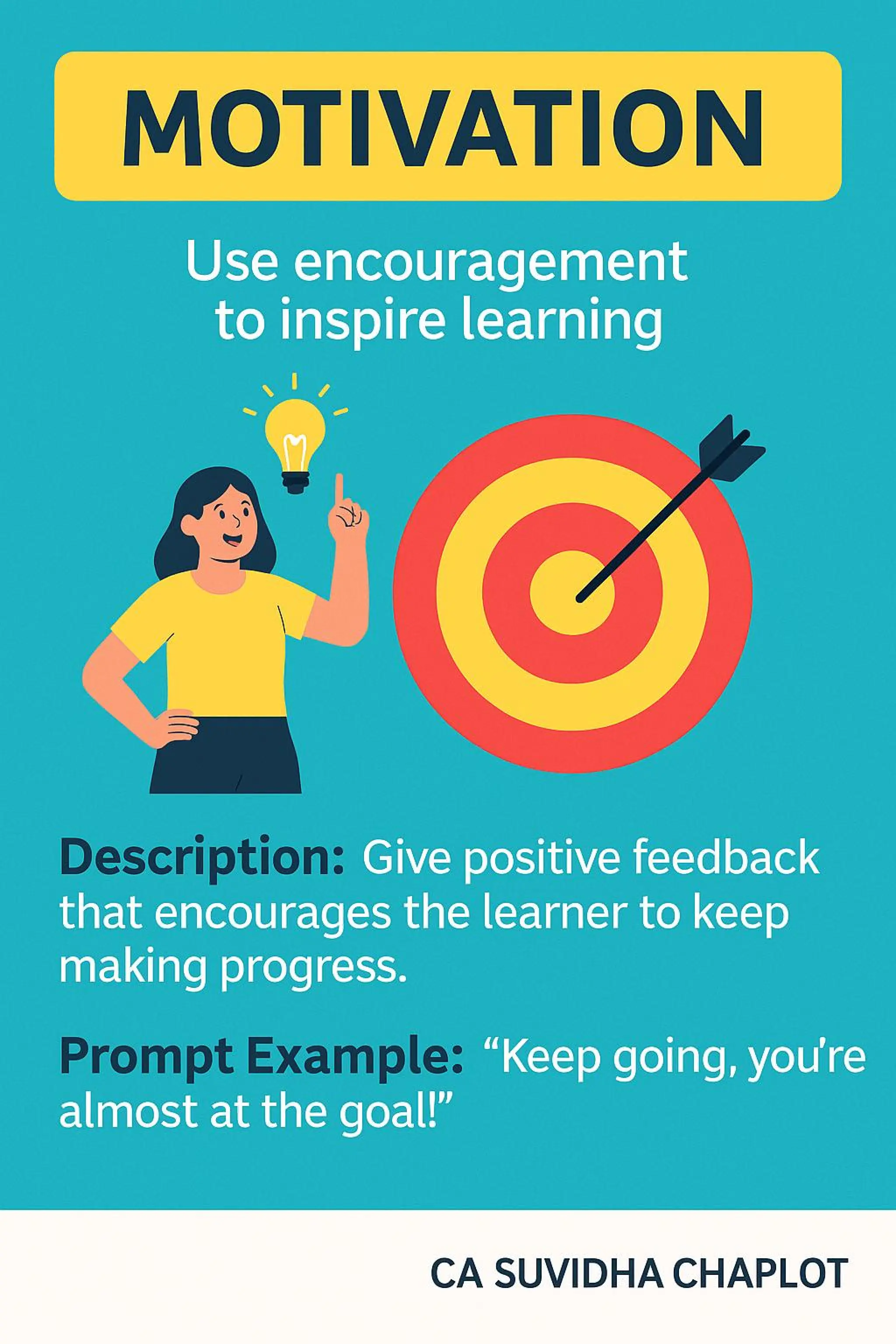 MOTIVATION

Use encouragement to inspire learning

Description: Give positive feedback that encourages the learner to keep making progress.

Prompt Example: “Keep going, you’re almost at the goal!”

CA SUVIDHA CHAPLOT