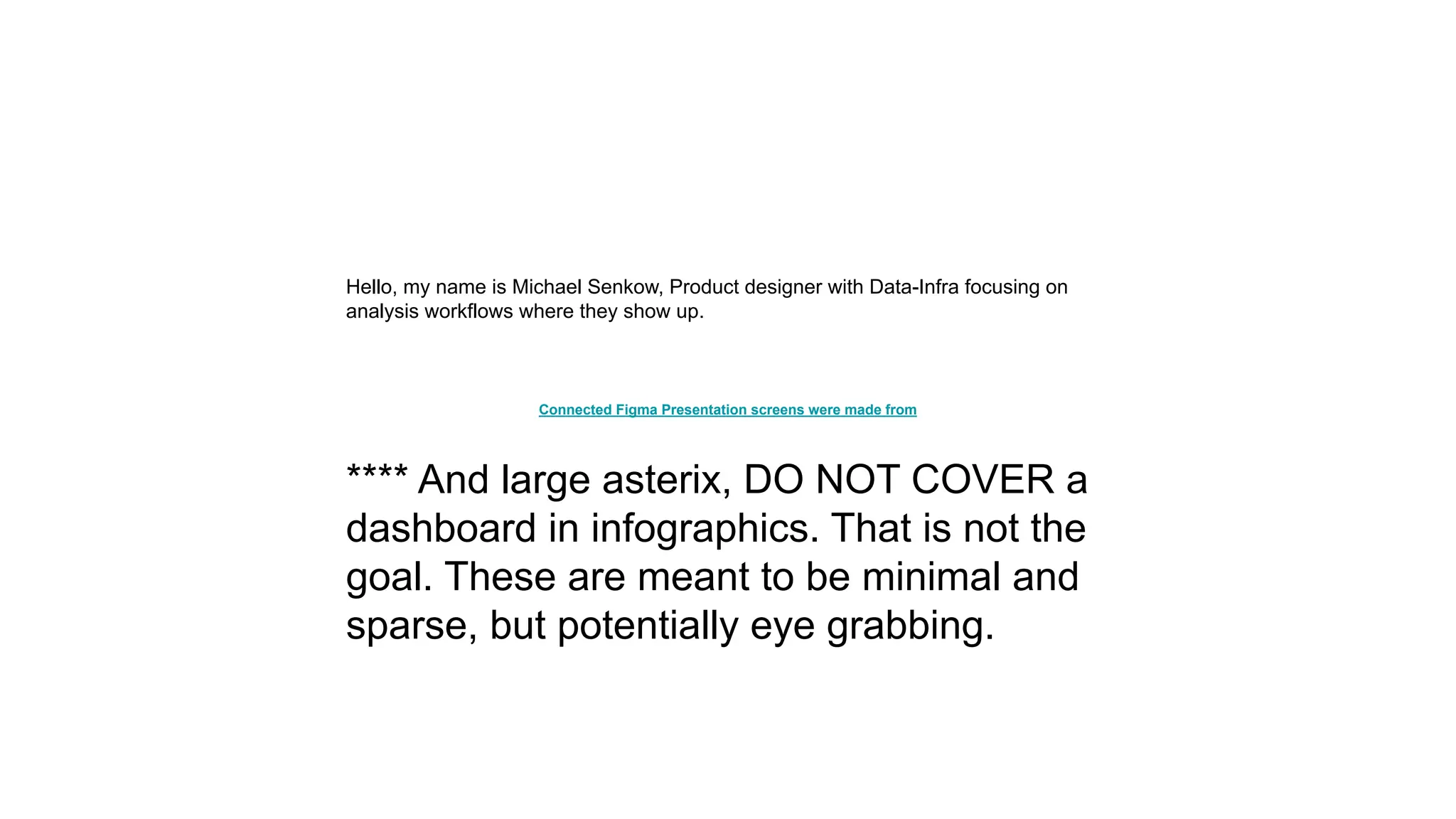 Hello, my name is Michael Senkow, Product designer with Data-Infra focusing on analysis workflows where they show up.

Connected Figma Presentation screens were made from

**** And large asterix, DO NOT COVER a dashboard in infographics. That is not the goal. These are meant to be minimal and sparse, but potentially eye grabbing.