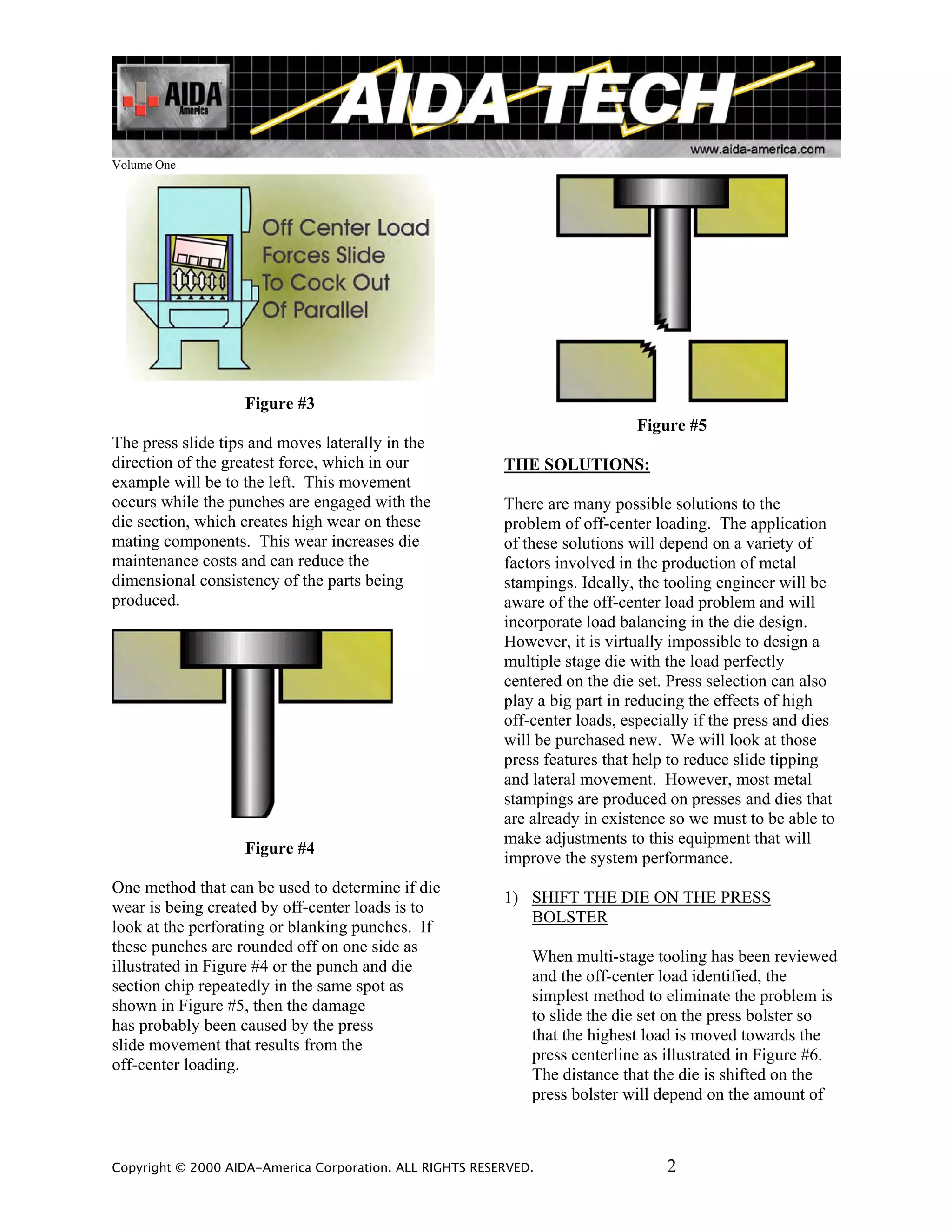 AIDA America

AIDA TECH

www.aida-america.com

Volume One

Off Center Load Forces Slide To Cock Out Of Parallel

Figure #3

The press slide tips and moves laterally in the direction of the greatest force, which in our example will be to the left. This movement occurs while the punches are engaged with the die section, which creates high wear on these mating components. This wear increases die maintenance costs and can reduce the dimensional consistency of the parts being produced.

Figure #4

One method that can be used to determine if die wear is being created by off-center loads is to look at the perforating or blanking punches. If these punches are rounded off on one side as illustrated in Figure #4 or the punch and die section chip repeatedly in the same spot as shown in Figure #5, then the damage has probably been caused by the press slide movement that results from the off-center loading.

Figure #5

THE SOLUTIONS:

There are many possible solutions to the problem of off-center loading. The application of these solutions will depend on a variety of factors involved in the production of metal stampings. Ideally, the tooling engineer will be aware of the off-center load problem and will incorporate load balancing in the die design. However, it is virtually impossible to design a multiple stage die with the load perfectly centered on the die set. Press selection can also play a big part in reducing the effects of high off-center loads, especially if the press and dies will be purchased new. We will look at those press features that help to reduce slide tipping and lateral movement. However, most metal stampings are produced on presses and dies that are already in existence so we must to be able to make adjustments to this equipment that will improve the system performance.

1) SHIFT THE DIE ON THE PRESS BOLSTER

When multi-stage tooling has been reviewed and the off-center load identified, the simplest method to eliminate the problem is to slide the die set on the press bolster so that the highest load is moved towards the press centerline as illustrated in Figure #6. The distance that the die is shifted on the press bolster will depend on the amount of

Copyright © 2000 AIDA-America Corporation. ALL RIGHTS RESERVED.

2