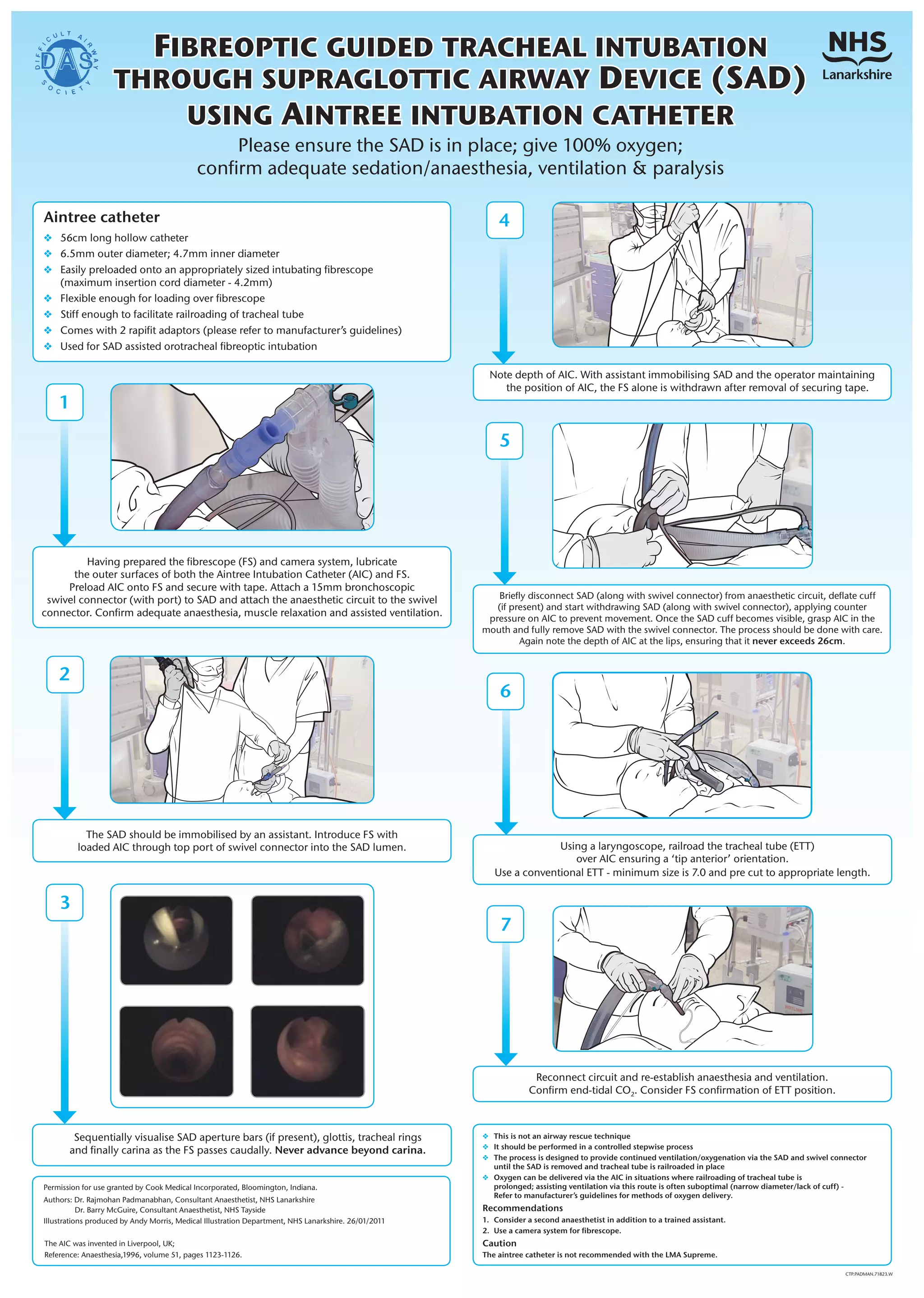 DIFFICULT AIRWAY SOCIETY
DAS

FIBREOPTIC GUIDED TRACHEAL INTUBATION THROUGH SUPRAGLOTTIC AIRWAY DEVICE (SAD) USING AINTREE INTUBATION CATHETER

NHS
Lanarkshire

Please ensure the SAD is in place; give 100% oxygen; confirm adequate sedation/anaesthesia, ventilation & paralysis

Aintree catheter
❖ 56cm long hollow catheter
❖ 6.5mm outer diameter; 4.7mm inner diameter
❖ Easily preloaded onto an appropriately sized intubating fibrescope (maximum insertion cord diameter - 4.2mm)
❖ Flexible enough for loading over fibrescope
❖ Stiff enough to facilitate railroading of tracheal tube
❖ Comes with 2 rapifit adaptors (please refer to manufacturer's guidelines)
❖ Used for SAD assisted orotracheal fibreoptic intubation

1

Having prepared the fibrescope (FS) and camera system, lubricate the outer surfaces of both the Aintree Intubation Catheter (AIC) and FS. Preload AIC onto FS and secure with tape. Attach a 15mm bronchoscopic swivel connector (with port) to SAD and attach the anaesthetic circuit to the swivel connector. Confirm adequate anaesthesia, muscle relaxation and assisted ventilation.

2

The SAD should be immobilised by an assistant. Introduce FS with loaded AIC through top port of swivel connector into the SAD lumen.

3

Sequentially visualise SAD aperture bars (if present), glottis, tracheal rings and finally carina as the FS passes caudally. Never advance beyond carina.

Permission for use granted by Cook Medical Incorporated, Bloomington, Indiana.
Authors: Dr. Rajmohan Padmanabhan, Consultant Anaesthetist, NHS Lanarkshire
Dr. Barry McGuire, Consultant Anaesthetist, NHS Tayside
Illustrations produced by Andy Morris, Medical Illustration Department, NHS Lanarkshire. 26/01/2011

The AIC was invented in Liverpool, UK;
Reference: Anaesthesia,1996, volume 51, pages 1123-1126.

4

Note depth of AIC. With assistant immobilising SAD and the operator maintaining the position of AIC, the FS alone is withdrawn after removal of securing tape.

5

Briefly disconnect SAD (along with swivel connector) from anaesthetic circuit, deflate cuff (if present) and start withdrawing SAD (along with swivel connector), applying counter pressure on AIC to prevent movement. Once the SAD cuff becomes visible, grasp AIC in the mouth and fully remove SAD with the swivel connector. The process should be done with care. Again note the depth of AIC at the lips, ensuring that it never exceeds 26cm.

6

Using a laryngoscope, railroad the tracheal tube (ETT) over AIC ensuring a 'tip anterior' orientation.
Use a conventional ETT - minimum size is 7.0 and pre cut to appropriate length.

7

Reconnect circuit and re-establish anaesthesia and ventilation. Confirm end-tidal $CO_2$. Consider FS confirmation of ETT position.

❖ This is not an airway rescue technique
❖ It should be performed in a controlled stepwise process
❖ The process is designed to provide continued ventilation/oxygenation via the SAD and swivel connector until the SAD is removed and tracheal tube is railroaded in place
❖ Oxygen can be delivered via the AIC in situations where railroading of tracheal tube is prolonged; assisting ventilation via this route is often suboptimal (narrow diameter/lack of cuff) - Refer to manufacturer's guidelines for methods of oxygen delivery.
Recommendations
1. Consider a second anaesthetist in addition to a trained assistant.
2. Use a camera system for fibrescope.
Caution
The aintree catheter is not recommended with the LMA Supreme.

CTP.PADMAN.71823.W