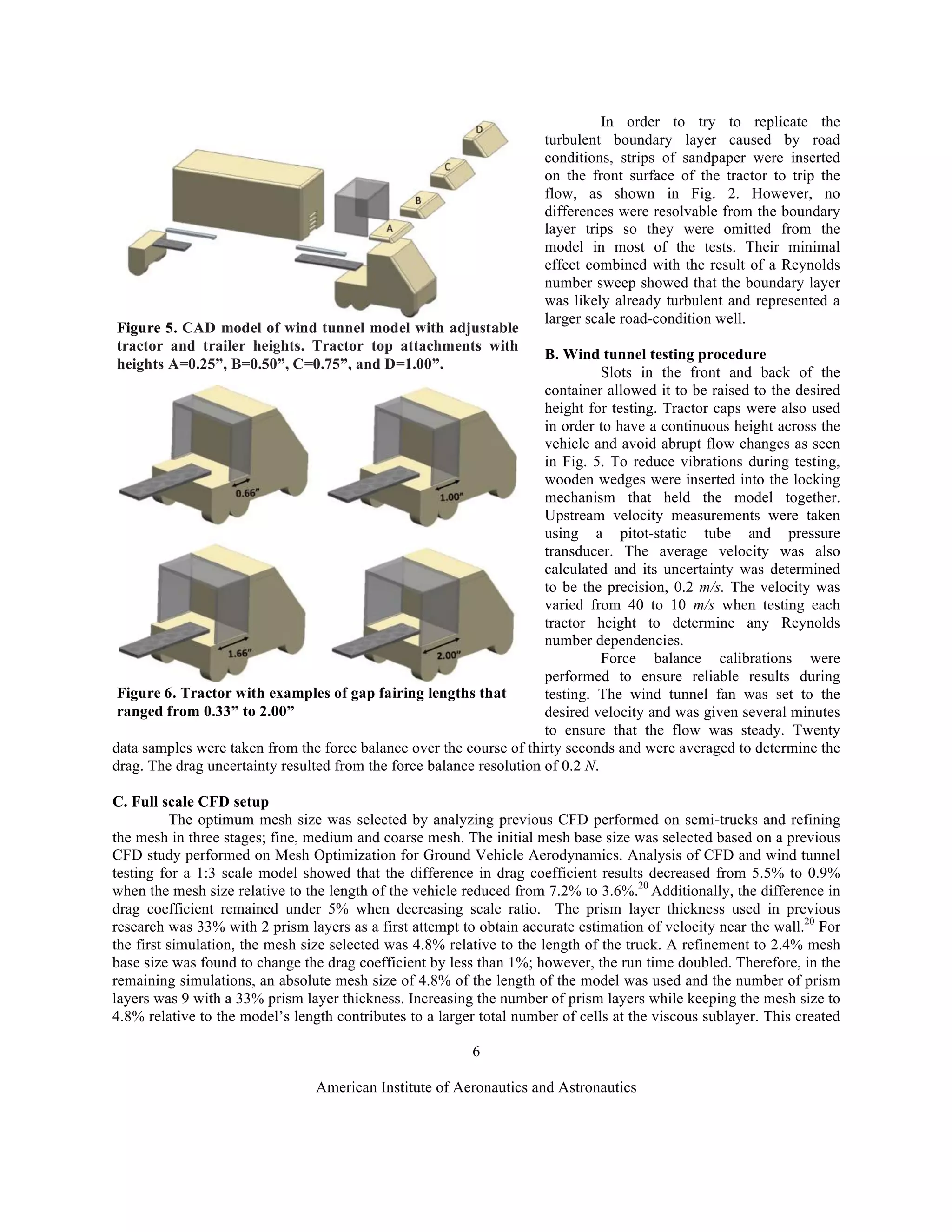 D

C

B

A

Figure 5. CAD model of wind tunnel model with adjustable tractor and trailer heights. Tractor top attachments with heights A=0.25”, B=0.50”, C=0.75”, and D=1.00”.

0.66”

1.00”

1.66”

2.00”

Figure 6. Tractor with examples of gap fairing lengths that ranged from 0.33” to 2.00”

In order to try to replicate the turbulent boundary layer caused by road conditions, strips of sandpaper were inserted on the front surface of the tractor to trip the flow, as shown in Fig. 2. However, no differences were resolvable from the boundary layer trips so they were omitted from the model in most of the tests. Their minimal effect combined with the result of a Reynolds number sweep showed that the boundary layer was likely already turbulent and represented a larger scale road-condition well.

B. Wind tunnel testing procedure
Slots in the front and back of the container allowed it to be raised to the desired height for testing. Tractor caps were also used in order to have a continuous height across the vehicle and avoid abrupt flow changes as seen in Fig. 5. To reduce vibrations during testing, wooden wedges were inserted into the locking mechanism that held the model together. Upstream velocity measurements were taken using a pitot-static tube and pressure transducer. The average velocity was also calculated and its uncertainty was determined to be the precision, 0.2 m/s. The velocity was varied from 40 to 10 m/s when testing each tractor height to determine any Reynolds number dependencies.

Force balance calibrations were performed to ensure reliable results during testing. The wind tunnel fan was set to the desired velocity and was given several minutes to ensure that the flow was steady. Twenty data samples were taken from the force balance over the course of thirty seconds and were averaged to determine the drag. The drag uncertainty resulted from the force balance resolution of 0.2 N.

C. Full scale CFD setup
The optimum mesh size was selected by analyzing previous CFD performed on semi-trucks and refining the mesh in three stages; fine, medium and coarse mesh. The initial mesh base size was selected based on a previous CFD study performed on Mesh Optimization for Ground Vehicle Aerodynamics. Analysis of CFD and wind tunnel testing for a 1:3 scale model showed that the difference in drag coefficient results decreased from 5.5% to 0.9% when the mesh size relative to the length of the vehicle reduced from 7.2% to 3.6%.$^{20}$ Additionally, the difference in drag coefficient remained under 5% when decreasing scale ratio. The prism layer thickness used in previous research was 33% with 2 prism layers as a first attempt to obtain accurate estimation of velocity near the wall.$^{20}$ For the first simulation, the mesh size selected was 4.8% relative to the length of the truck. A refinement to 2.4% mesh base size was found to change the drag coefficient by less than 1%; however, the run time doubled. Therefore, in the remaining simulations, an absolute mesh size of 4.8% of the length of the model was used and the number of prism layers was 9 with a 33% prism layer thickness. Increasing the number of prism layers while keeping the mesh size to 4.8% relative to the model’s length contributes to a larger total number of cells at the viscous sublayer. This created

6

American Institute of Aeronautics and Astronautics