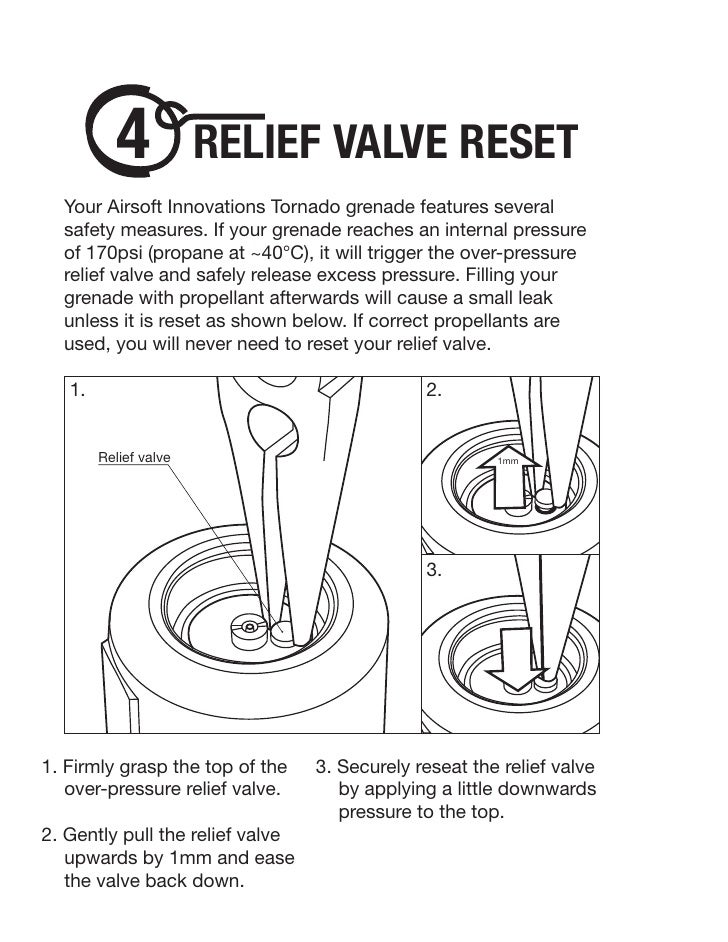 4 RELIEF VALVE RESET

Your Airsoft Innovations Tornado grenade features several safety measures. If your grenade reaches an internal pressure of 170psi (propane at ~40°C), it will trigger the over-pressure relief valve and safely release excess pressure. Filling your grenade with propellant afterwards will cause a small leak unless it is reset as shown below. If correct propellants are used, you will never need to reset your relief valve.

1.

Relief valve

2.

1mm

3.

1. Firmly grasp the top of the over-pressure relief valve.

2. Gently pull the relief valve upwards by 1mm and ease the valve back down.

3. Securely reseat the relief valve by applying a little downwards pressure to the top.