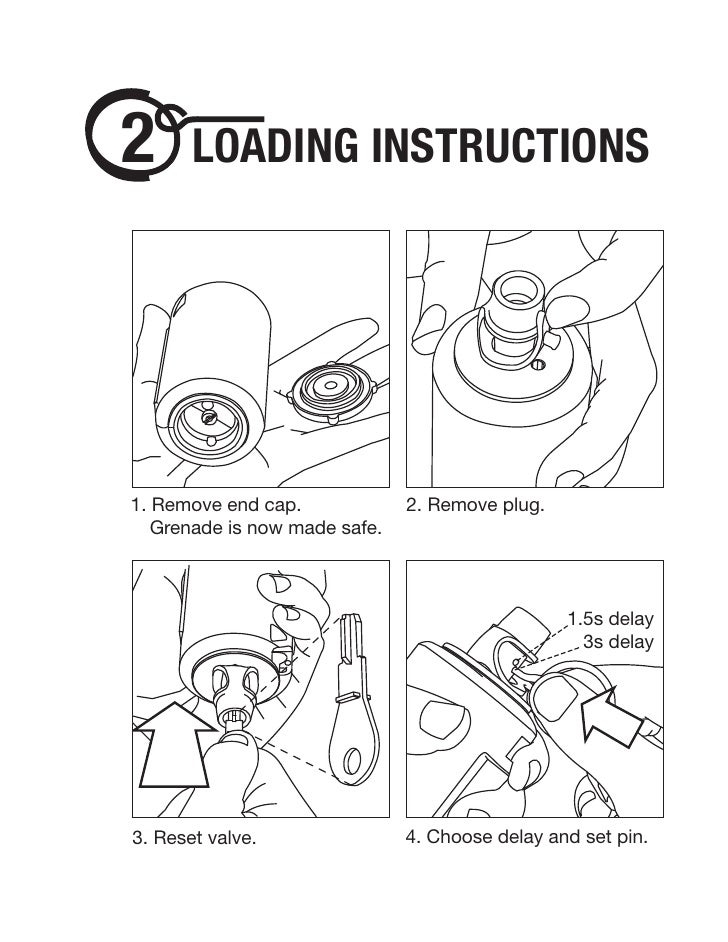 2 LOADING INSTRUCTIONS

1. Remove end cap.
Grenade is now made safe.

2. Remove plug.

3. Reset valve.

1.5s delay
3s delay

4. Choose delay and set pin.