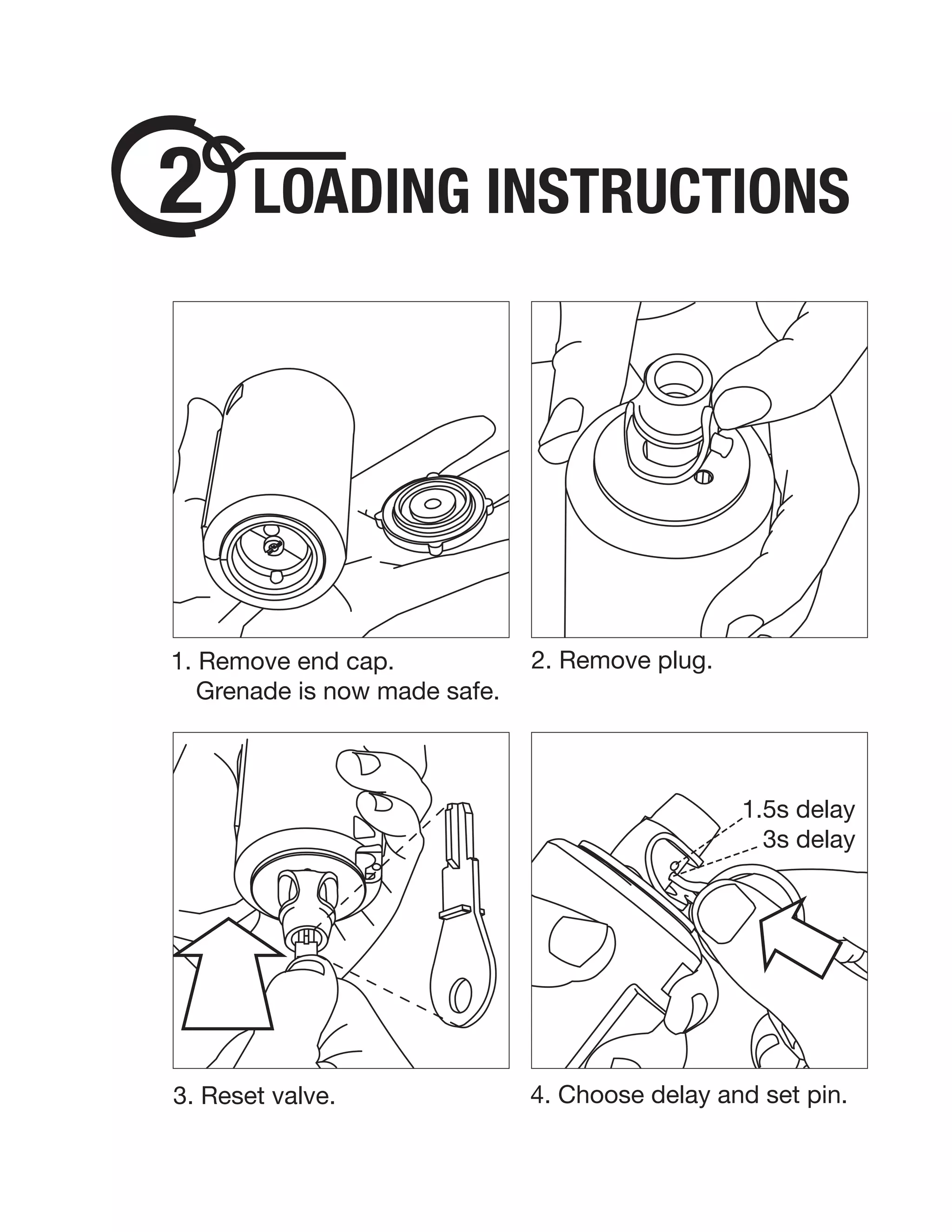 2 LOADING INSTRUCTIONS

1. Remove end cap.
Grenade is now made safe.

2. Remove plug.

3. Reset valve.

1.5s delay
3s delay

4. Choose delay and set pin.