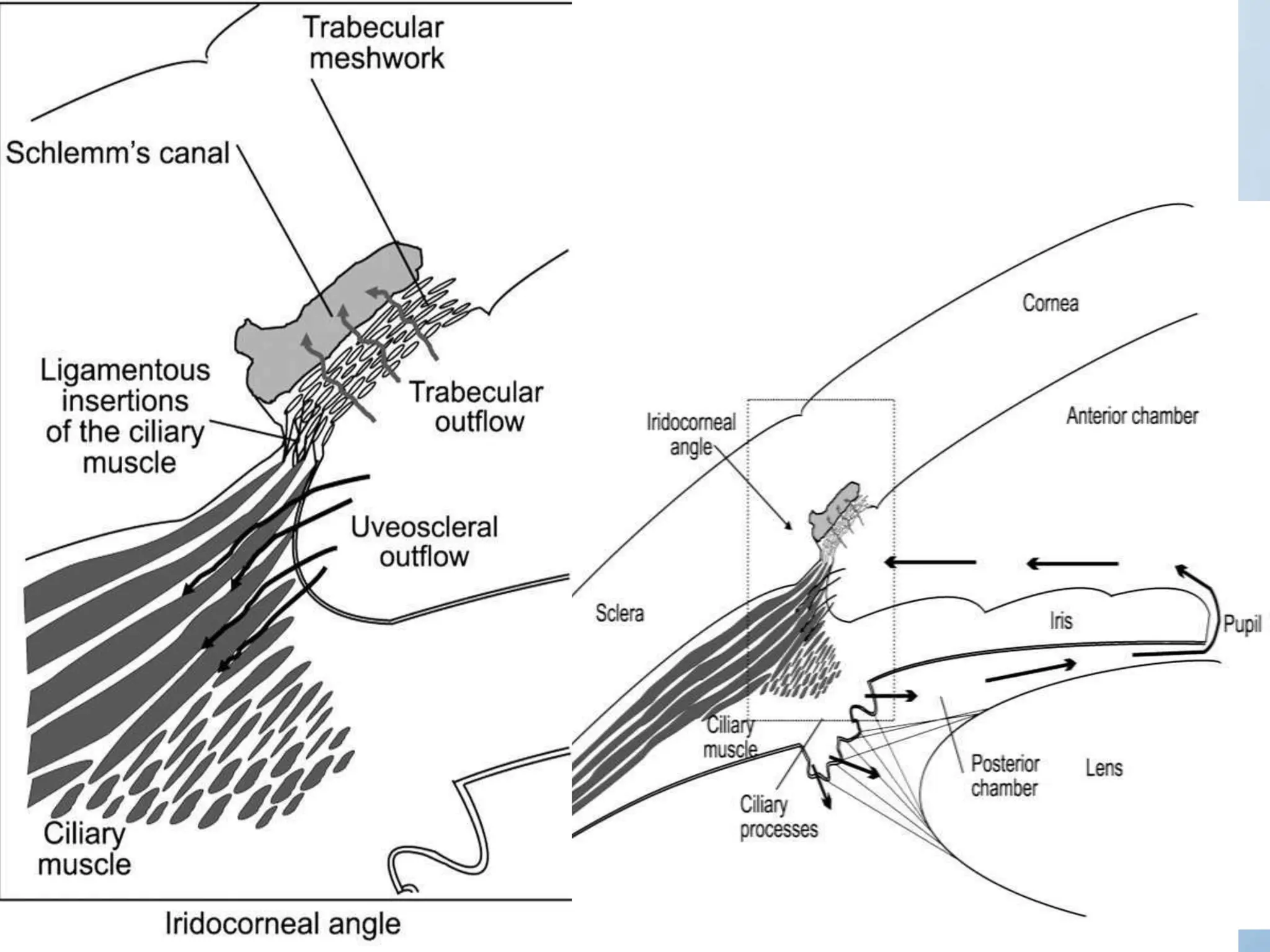 Trabecular meshwork

Schlemm's canal

Ligamentous insertions of the ciliary muscle

Trabecular outflow

Uveoscleral outflow

Ciliary muscle

Iridocorneal angle

Cornea

Iridocorneal angle

Anterior chamber

Sclera

Iris

Pupil

Ciliary muscle

Posterior chamber

Lens

Ciliary processes