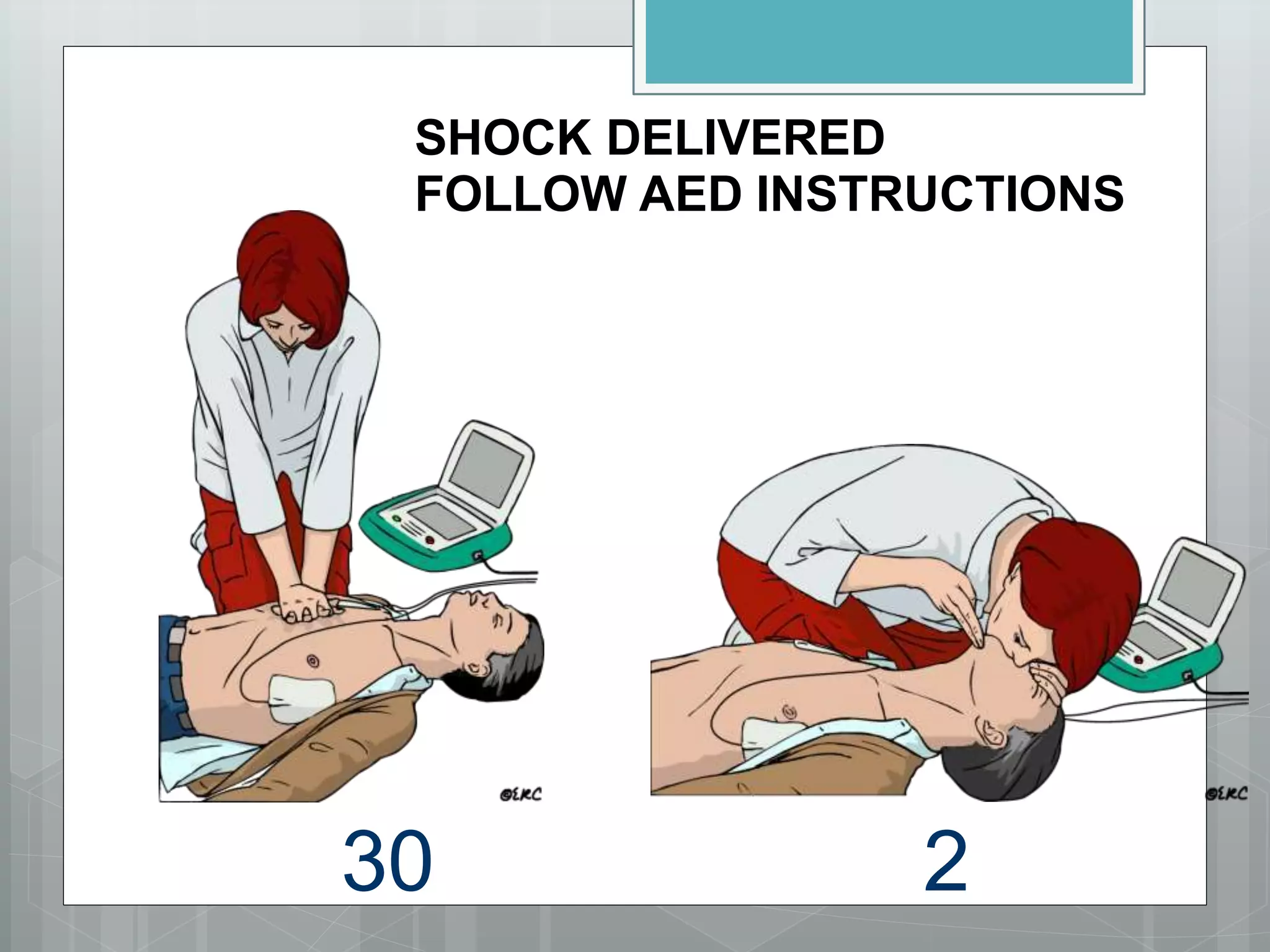 SHOCK DELIVERED
FOLLOW AED INSTRUCTIONS

©ERC

©ERC

30

2