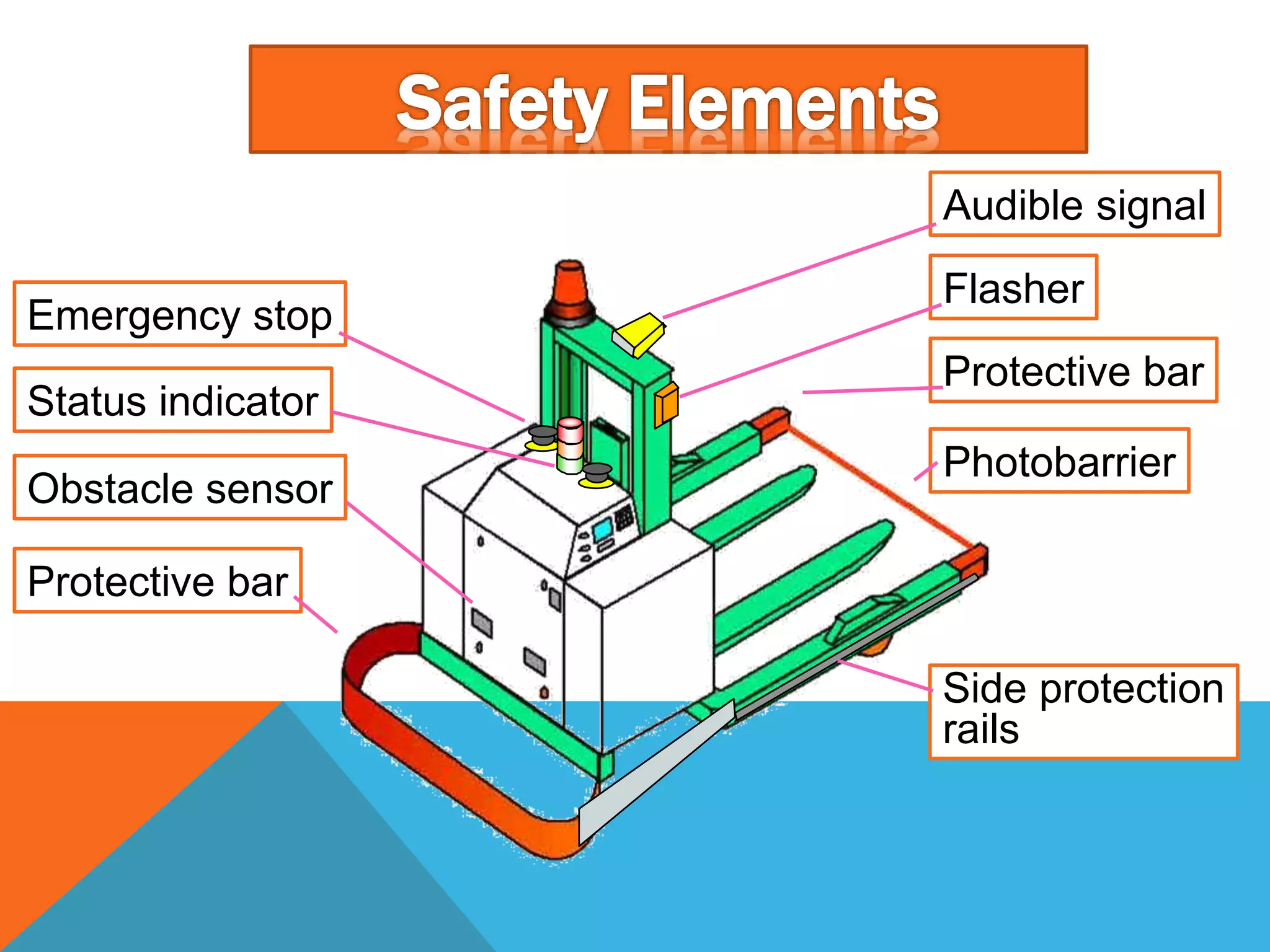 Safety Elements

Emergency stop

Status indicator

Obstacle sensor

Protective bar

Audible signal

Flasher

Protective bar

Photobarrier

Side protection rails