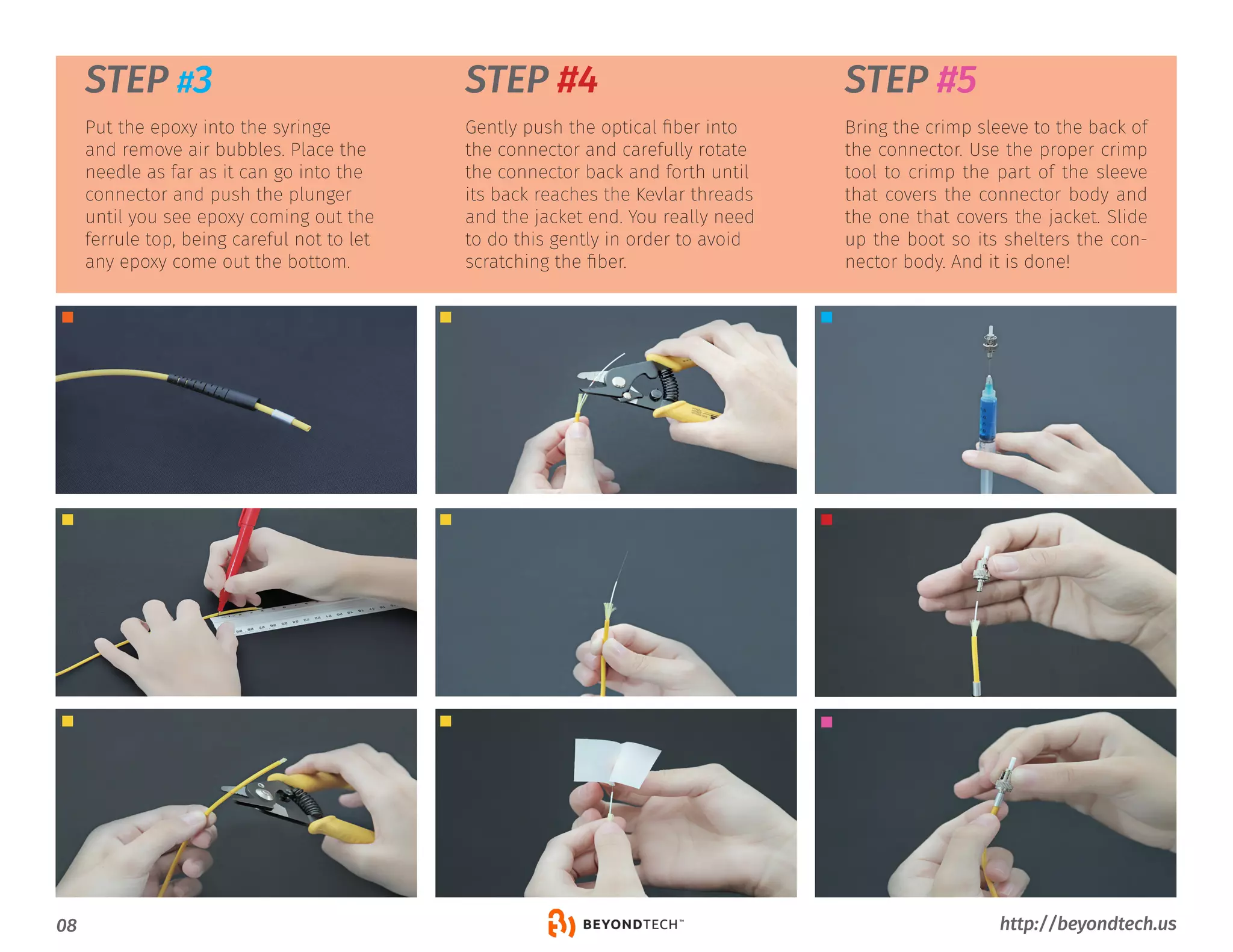 STEP #3

Put the epoxy into the syringe and remove air bubbles. Place the needle as far as it can go into the connector and push the plunger until you see epoxy coming out the ferrule top, being careful not to let any epoxy come out the bottom.

STEP #4

Gently push the optical fiber into the connector and carefully rotate the connector back and forth until its back reaches the Kevlar threads and the jacket end. You really need to do this gently in order to avoid scratching the fiber.

STEP #5

Bring the crimp sleeve to the back of the connector. Use the proper crimp tool to crimp the part of the sleeve that covers the connector body and the one that covers the jacket. Slide up the boot so its shelters the connector body. And it is done!

08

BEYONDTECH™

http://beyondtech.us