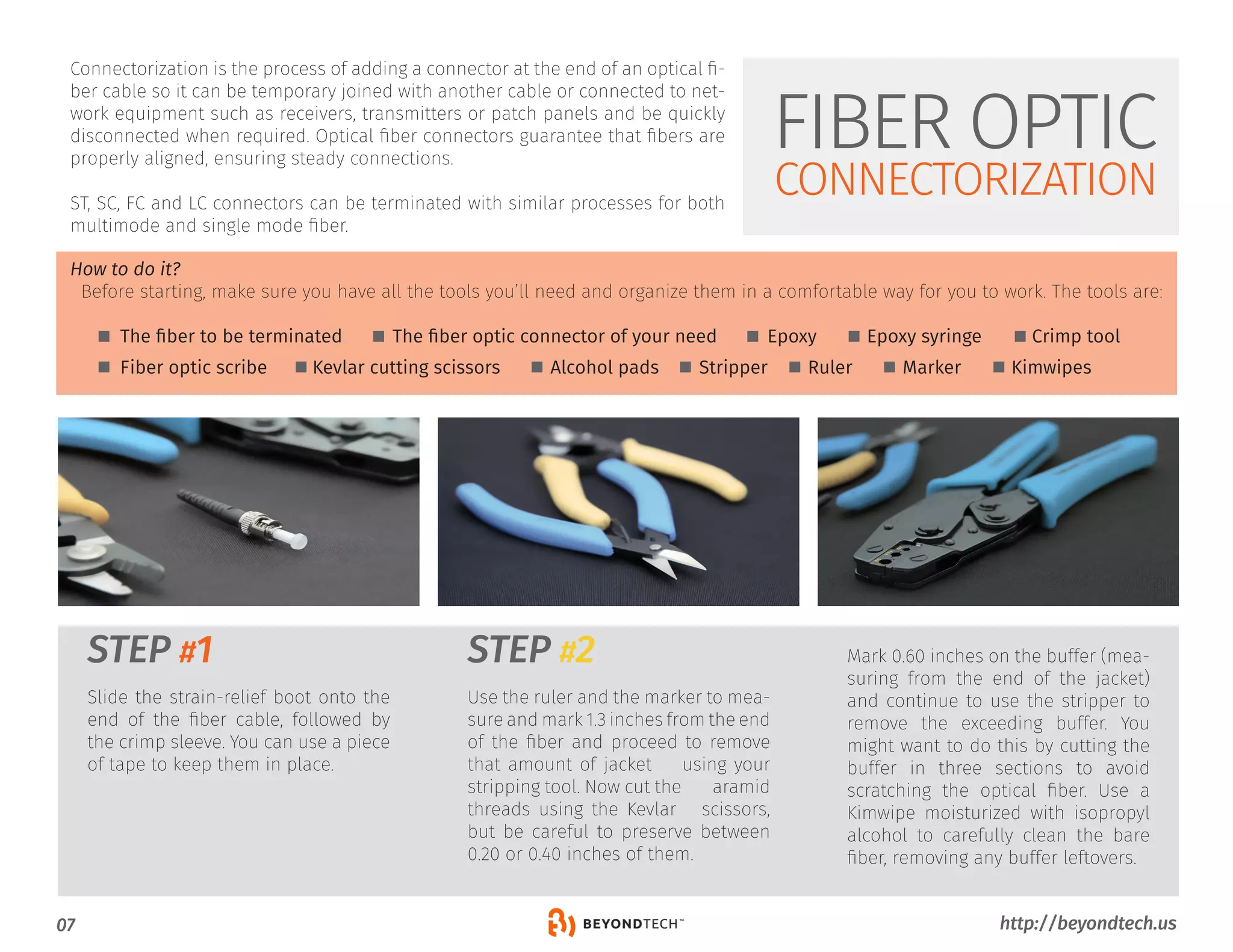 Connectorization is the process of adding a connector at the end of an optical fiber cable so it can be temporary joined with another cable or connected to network equipment such as receivers, transmitters or patch panels and be quickly disconnected when required. Optical fiber connectors guarantee that fibers are properly aligned, ensuring steady connections.

ST, SC, FC and LC connectors can be terminated with similar processes for both multimode and single mode fiber.

FIBER OPTIC
CONNECTORIZATION

How to do it?
Before starting, make sure you have all the tools you'll need and organize them in a comfortable way for you to work. The tools are:

■ The fiber to be terminated ■ The fiber optic connector of your need ■ Epoxy ■ Epoxy syringe ■ Crimp tool
■ Fiber optic scribe ■ Kevlar cutting scissors ■ Alcohol pads ■ Stripper ■ Ruler ■ Marker ■ Kimwipes

STEP #1

Slide the strain-relief boot onto the end of the fiber cable, followed by the crimp sleeve. You can use a piece of tape to keep them in place.

STEP #2

Use the ruler and the marker to measure and mark 1.3 inches from the end of the fiber and proceed to remove that amount of jacket using your stripping tool. Now cut the aramid threads using the Kevlar scissors, but be careful to preserve between 0.20 or 0.40 inches of them.

Mark 0.60 inches on the buffer (measuring from the end of the jacket) and continue to use the stripper to remove the exceeding buffer. You might want to do this by cutting the buffer in three sections to avoid scratching the optical fiber. Use a Kimwipe moisturized with isopropyl alcohol to carefully clean the bare fiber, removing any buffer leftovers.

07

BEYONDTECH™

http://beyondtech.us