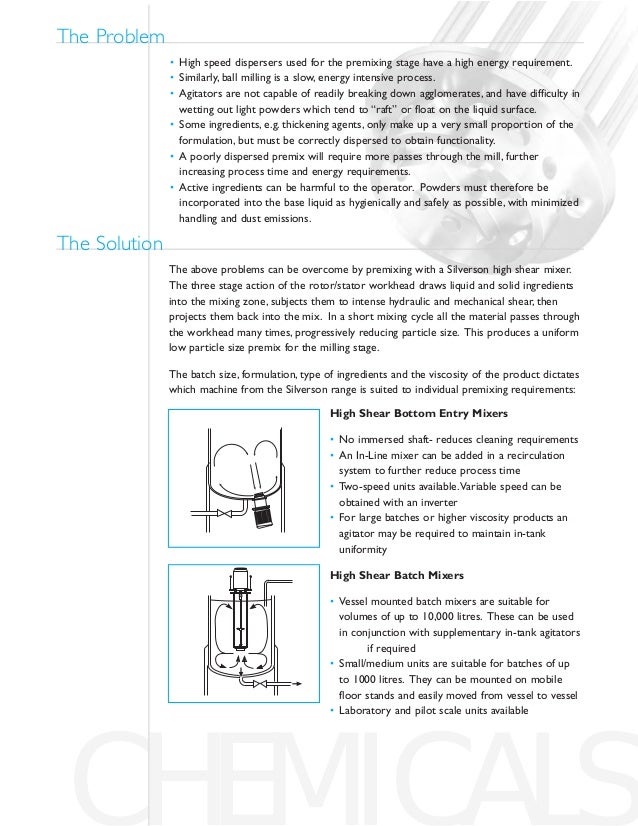 The Problem

• High speed dispersers used for the premixing stage have a high energy requirement.
• Similarly, ball milling is a slow, energy intensive process.
• Agitators are not capable of readily breaking down agglomerates, and have difficulty in wetting out light powders which tend to "raft" or float on the liquid surface.
• Some ingredients, e.g. thickening agents, only make up a very small proportion of the formulation, but must be correctly dispersed to obtain functionality.
• A poorly dispersed premix will require more passes through the mill, further increasing process time and energy requirements.
• Active ingredients can be harmful to the operator. Powders must therefore be incorporated into the base liquid as hygienically and safely as possible, with minimized handling and dust emissions.

The Solution

The above problems can be overcome by premixing with a Silverson high shear mixer. The three stage action of the rotor/stator workhead draws liquid and solid ingredients into the mixing zone, subjects them to intense hydraulic and mechanical shear, then projects them back into the mix. In a short mixing cycle all the material passes through the workhead many times, progressively reducing particle size. This produces a uniform low particle size premix for the milling stage.

The batch size, formulation, type of ingredients and the viscosity of the product dictates which machine from the Silverson range is suited to individual premixing requirements:

High Shear Bottom Entry Mixers

• No immersed shaft- reduces cleaning requirements
• An In-Line mixer can be added in a recirculation system to further reduce process time
• Two-speed units available. Variable speed can be obtained with an inverter
• For large batches or higher viscosity products an agitator may be required to maintain in-tank uniformity

High Shear Batch Mixers

• Vessel mounted batch mixers are suitable for volumes of up to 10,000 litres. These can be used in conjunction with supplementary in-tank agitators if required
• Small/medium units are suitable for batches of up to 1000 litres. They can be mounted on mobile floor stands and easily moved from vessel to vessel
• Laboratory and pilot scale units available

CHEMICALS