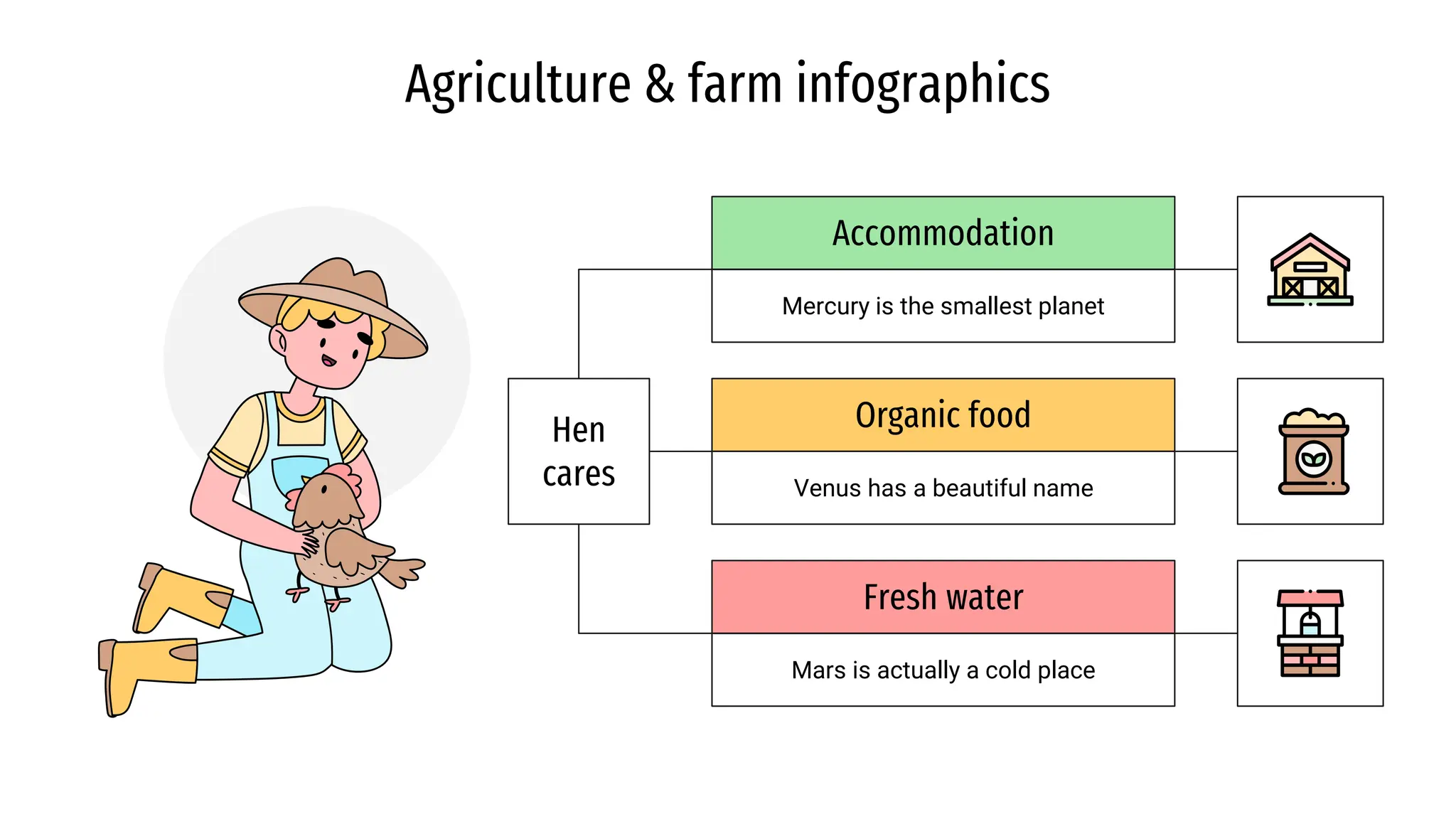 Agriculture & farm infographics

Hen cares

Accommodation

Mercury is the smallest planet

Organic food

Venus has a beautiful name

Fresh water

Mars is actually a cold place