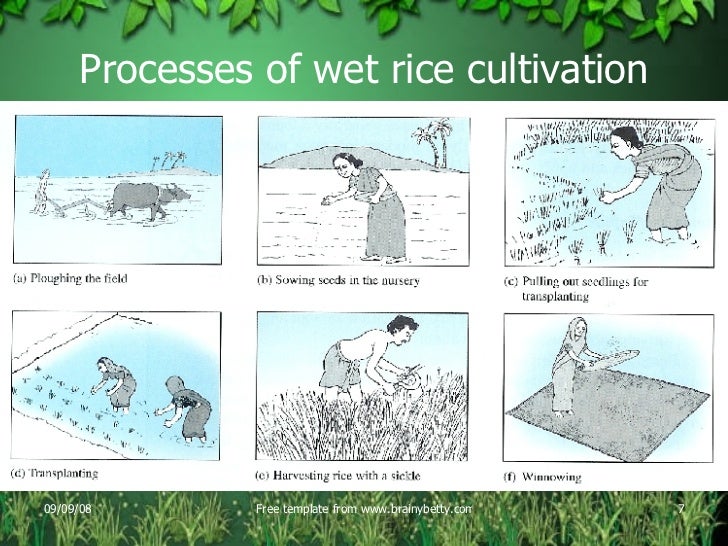 Processes of wet rice cultivation

(a) Ploughing the field

(b) Sowing seeds in the nursery

(c) Pulling out seedlings for transplanting

(d) Transplanting

(e) Harvesting rice with a sickle

(f) Winnowing

09/09/08

Free template from www.brainybetty.com

7