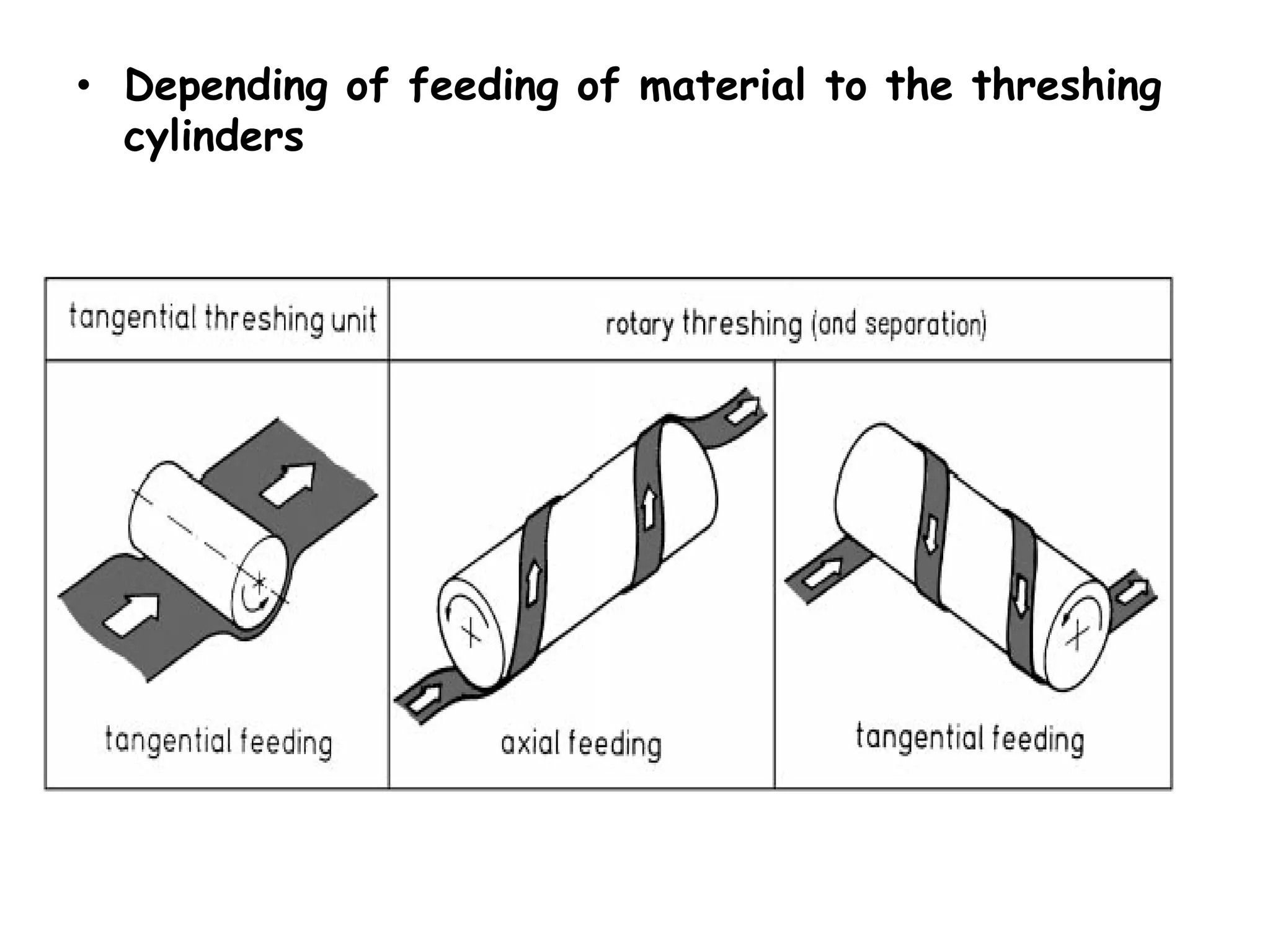 • Depending of feeding of material to the threshing cylinders

| tangential threshing unit | rotary threshing (and separation) | |
|---|---|---|
| tangential feeding | axial feeding | tangential feeding |