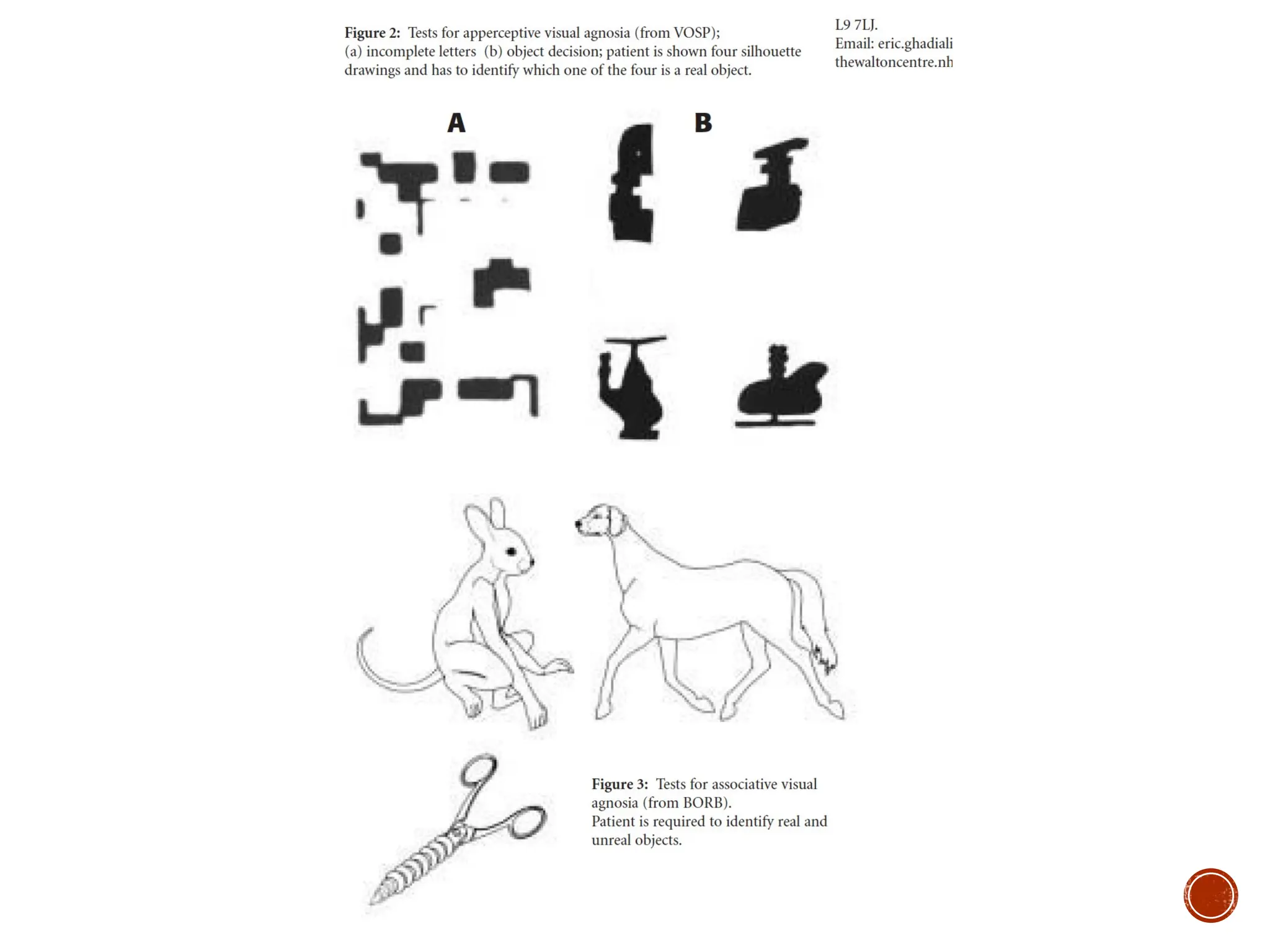 Figure 2: Tests for apperceptive visual agnosia (from VOSP); (a) incomplete letters (b) object decision; patient is shown four silhouette drawings and has to identify which one of the four is a real object.

L9 7LJ.
Email: eric.ghadiali
thewaltoncentre.nh

A

B

Figure 3: Tests for associative visual agnosia (from BORB).
Patient is required to identify real and unreal objects.