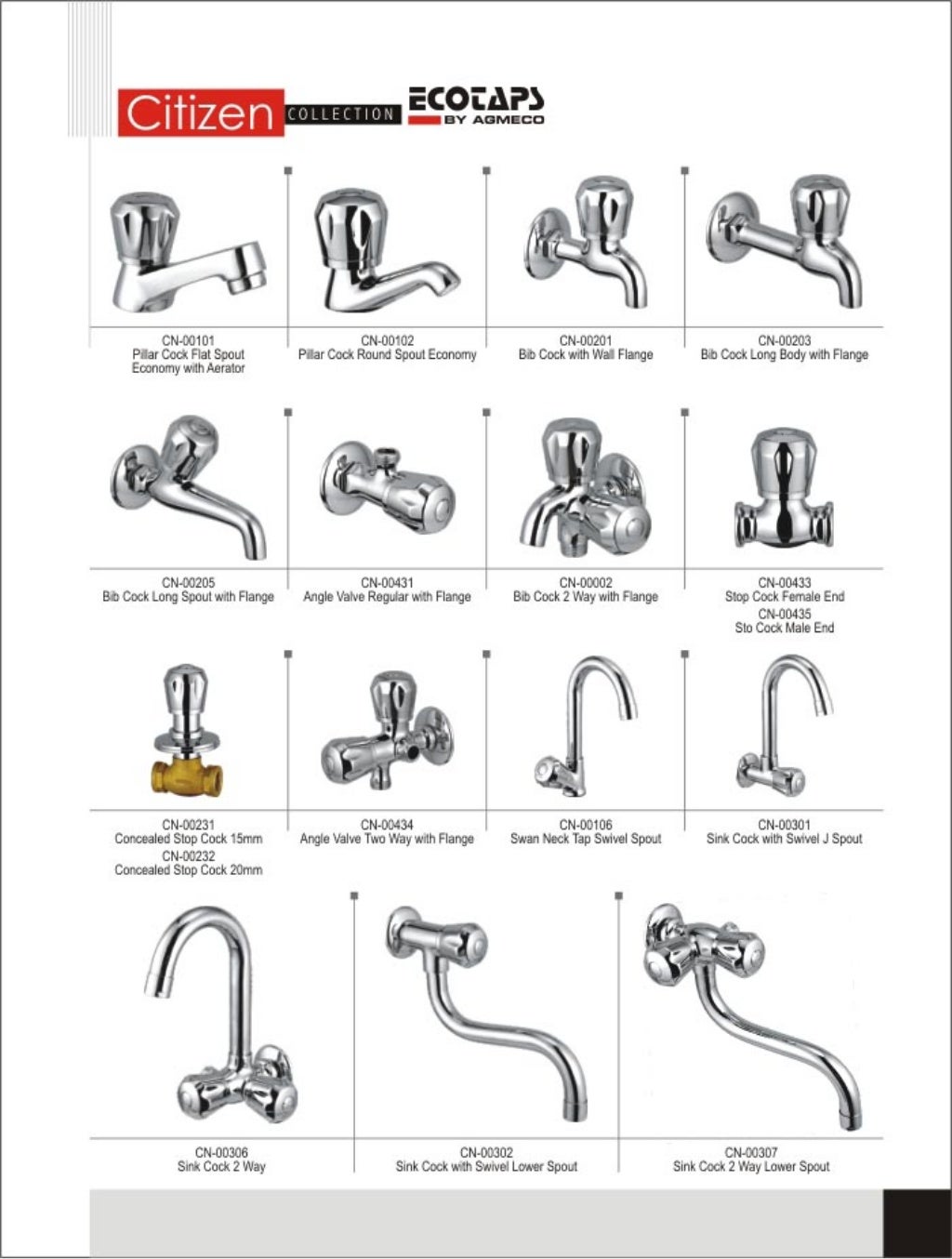 Citizen COLLECTION ECOTAPS BY AGMECO

CN-00101
Pillar Cock Flat Spout Economy with Aerator

CN-00102
Pillar Cock Round Spout Economy

CN-00201
Bib Cock with Wall Flange

CN-00203
Bib Cock Long Body with Flange

CN-00205
Bib Cock Long Spout with Flange

CN-00431
Angle Valve Regular with Flange

CN-00002
Bib Cock 2 Way with Flange

CN-00433
Stop Cock Female End
CN-00435
Sto Cock Male End

CN-00231
Concealed Stop Cock 15mm
CN-00232
Concealed Stop Cock 20mm

CN-00434
Angle Valve Two Way with Flange

CN-00106
Swan Neck Tap Swivel Spout

CN-00301
Sink Cock with Swivel J Spout

CN-00306
Sink Cock 2 Way

CN-00302
Sink Cock with Swivel Lower Spout

CN-00307
Sink Cock 2 Way Lower Spout