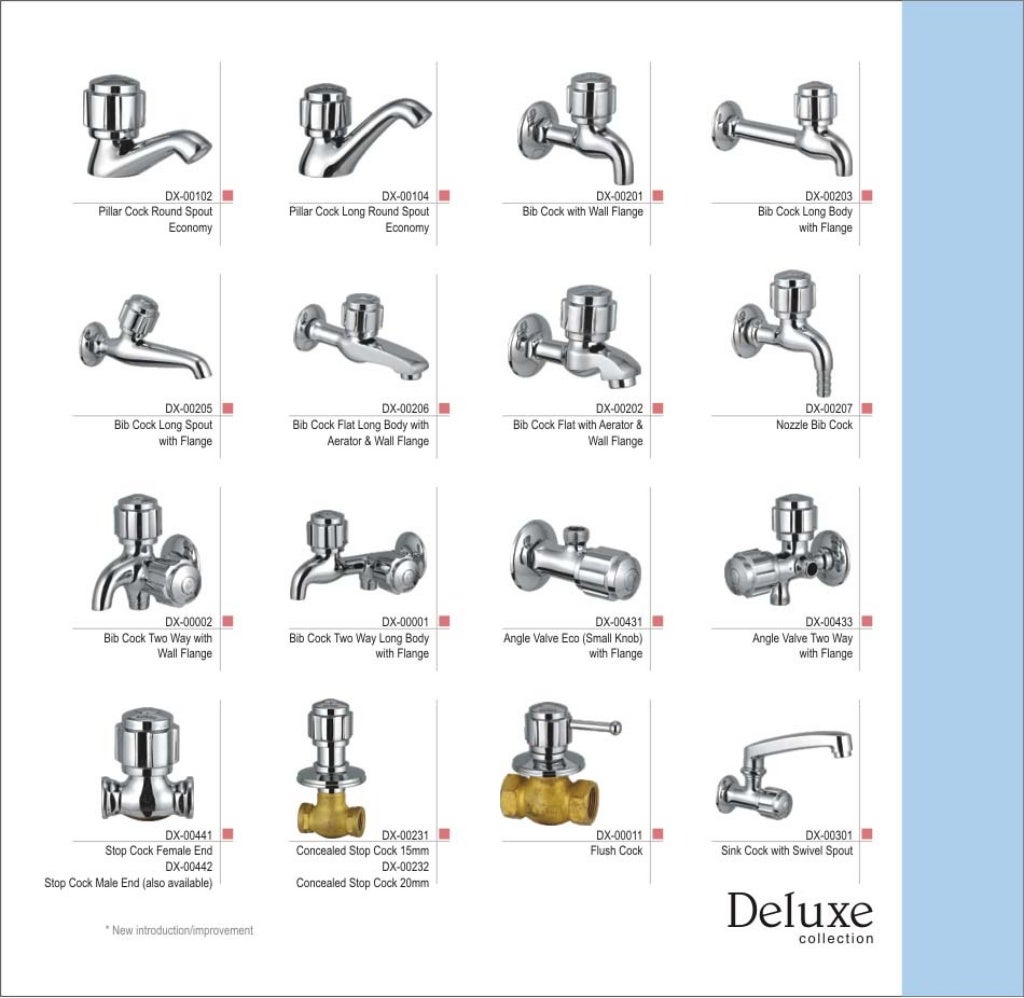 DX-00102
Pillar Cock Round Spout Economy

DX-00104
Pillar Cock Long Round Spout Economy

DX-00201
Bib Cock with Wall Flange

DX-00203
Bib Cock Long Body with Flange

DX-00205
Bib Cock Long Spout with Flange

DX-00206
Bib Cock Flat Long Body with Aerator & Wall Flange

DX-00202
Bib Cock Flat with Aerator & Wall Flange

DX-00207
Nozzle Bib Cock

DX-00002
Bib Cock Two Way with Wall Flange

DX-00001
Bib Cock Two Way Long Body with Flange

DX-00431
Angle Valve Eco (Small Knob) with Flange

DX-00433
Angle Valve Two Way with Flange

DX-00441
Stop Cock Female End
DX-00442
Stop Cock Male End (also available)

DX-00231
Concealed Stop Cock 15mm
DX-00232
Concealed Stop Cock 20mm

DX-00011
Flush Cock

DX-00301
Sink Cock with Swivel Spout

* New introduction/improvement

Deluxe
collection