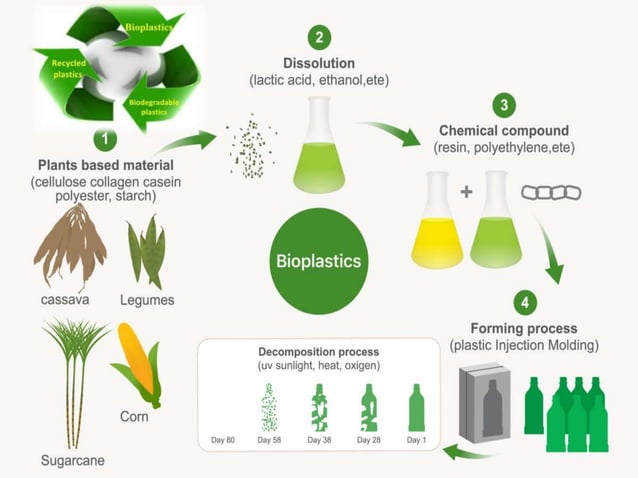 Bioplastics

Recycled plastics

Biodegradable plastics

1

Plants based material
(cellulose collagen casein polyester, starch)

cassava

Legumes

Sugarcane

Corn

2

Dissolution
(lactic acid, ethanol,ete)

Bioplastics

3

Chemical compound
(resin, polyethylene,ete)

+

4

Forming process
(plastic Injection Molding)

Decomposition process
(uv sunlight, heat, oxigen)

Day 80

Day 58

Day 38

Day 28

Day 1