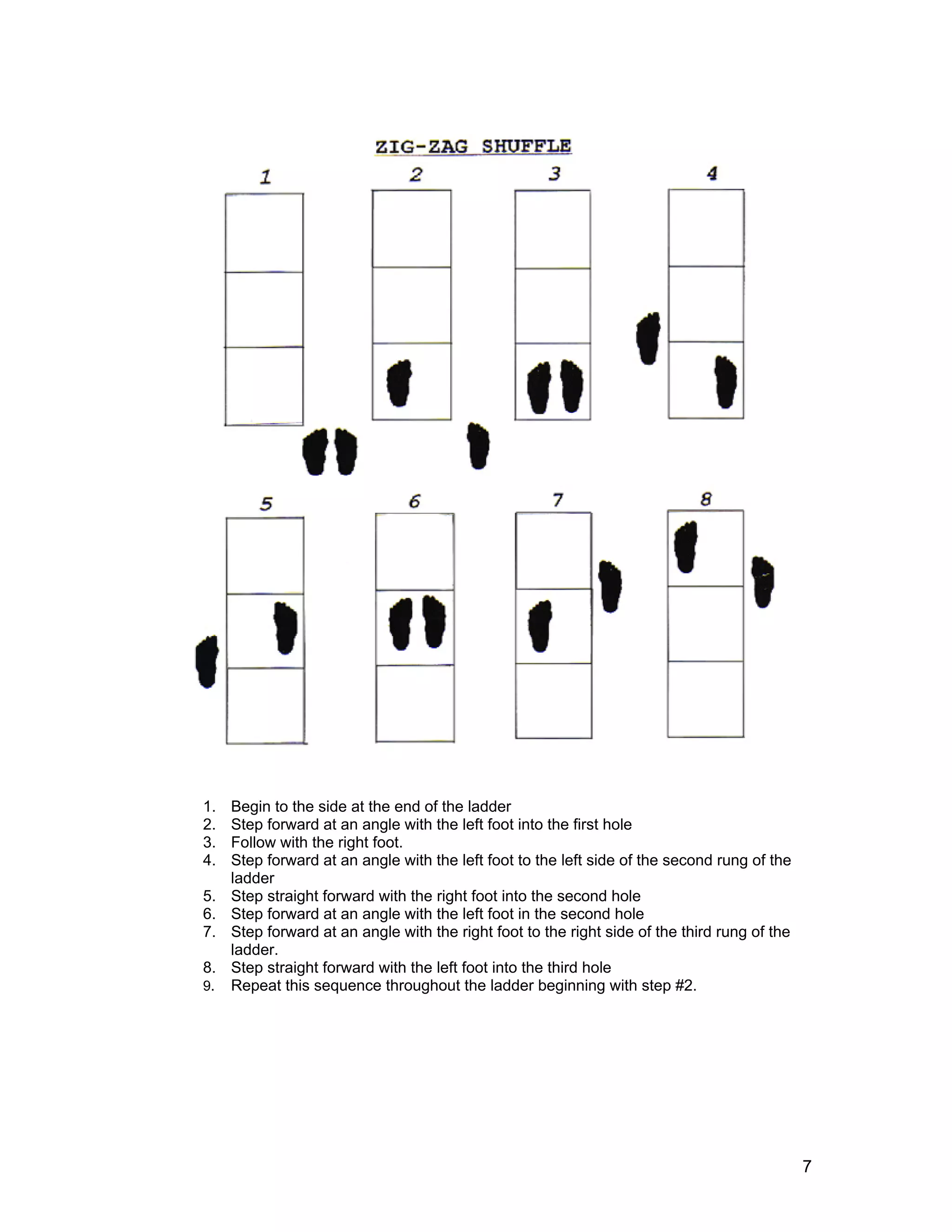 ZIG-ZAG SHUFFLE

1 2 3 4

5 6 7 8

1. Begin to the side at the end of the ladder
2. Step forward at an angle with the left foot into the first hole
3. Follow with the right foot.
4. Step forward at an angle with the left foot to the left side of the second rung of the ladder
5. Step straight forward with the right foot into the second hole
6. Step forward at an angle with the left foot in the second hole
7. Step forward at an angle with the right foot to the right side of the third rung of the ladder.
8. Step straight forward with the left foot into the third hole
9. Repeat this sequence throughout the ladder beginning with step #2.

7