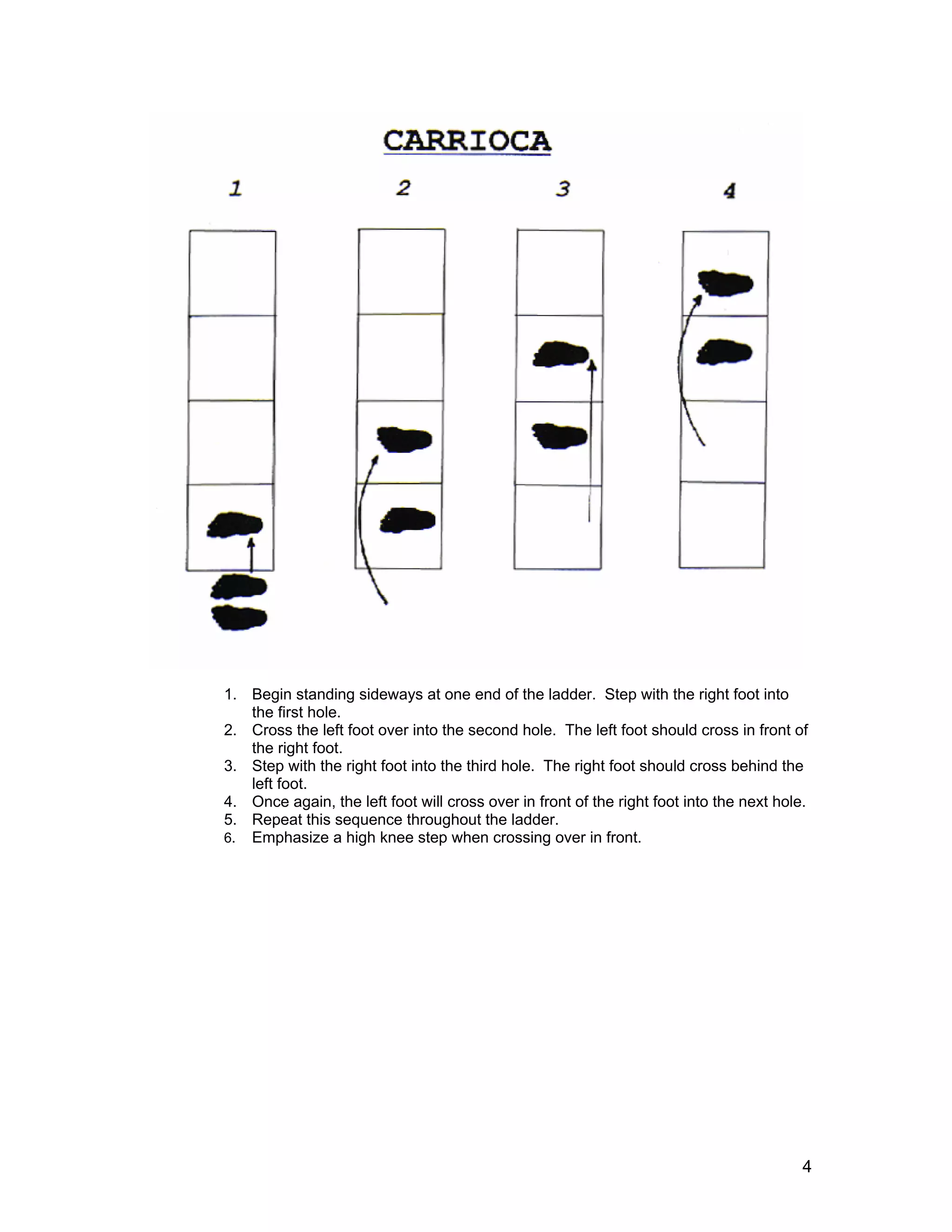 CARRIOCA

1

2

3

4

1. Begin standing sideways at one end of the ladder. Step with the right foot into the first hole.
2. Cross the left foot over into the second hole. The left foot should cross in front of the right foot.
3. Step with the right foot into the third hole. The right foot should cross behind the left foot.
4. Once again, the left foot will cross over in front of the right foot into the next hole.
5. Repeat this sequence throughout the ladder.
6. Emphasize a high knee step when crossing over in front.

4