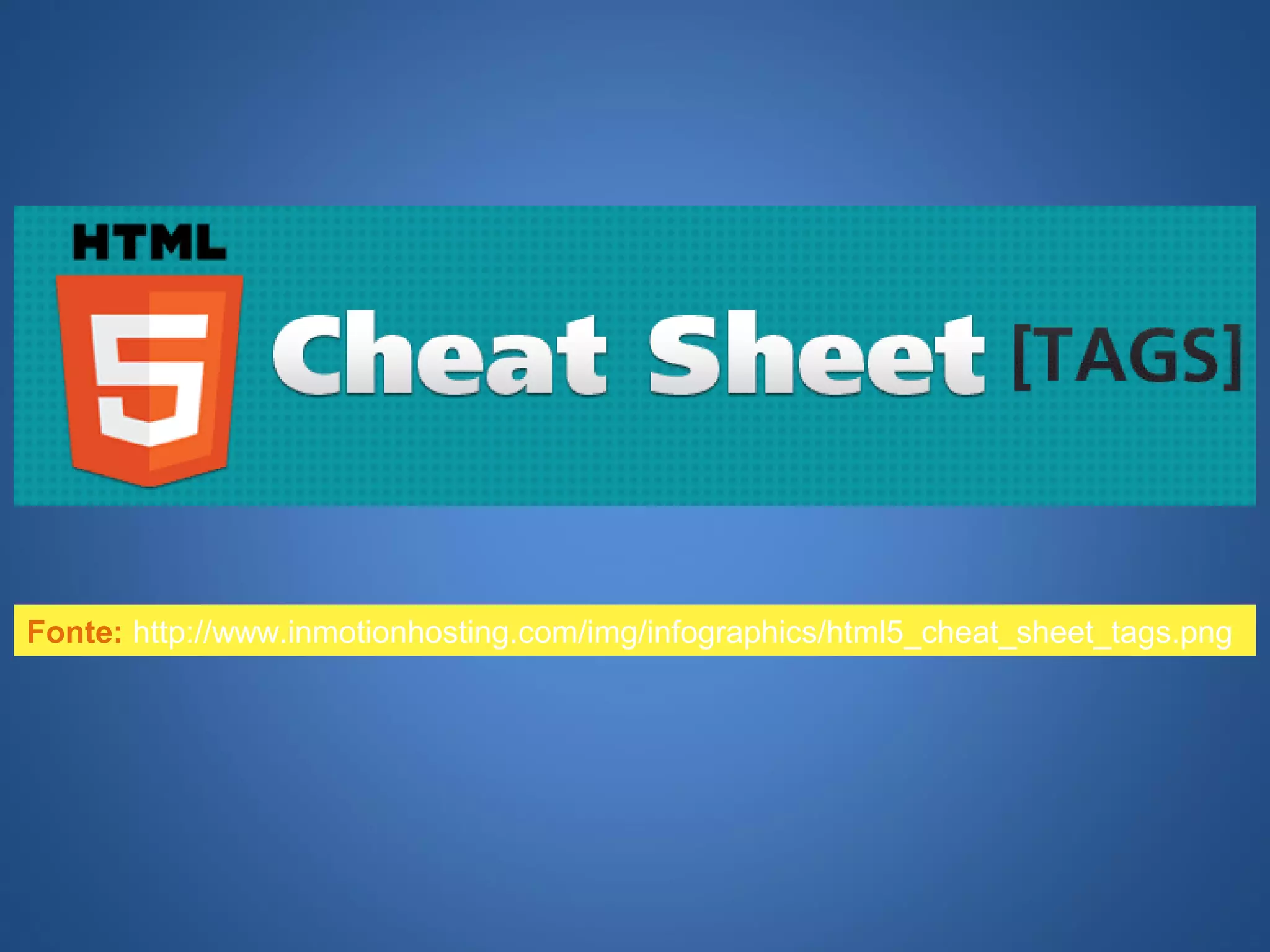 HTML
5
Cheat Sheet [TAGS]

Fonte: http://www.inmotionhosting.com/img/infographics/html5_cheat_sheet_tags.png