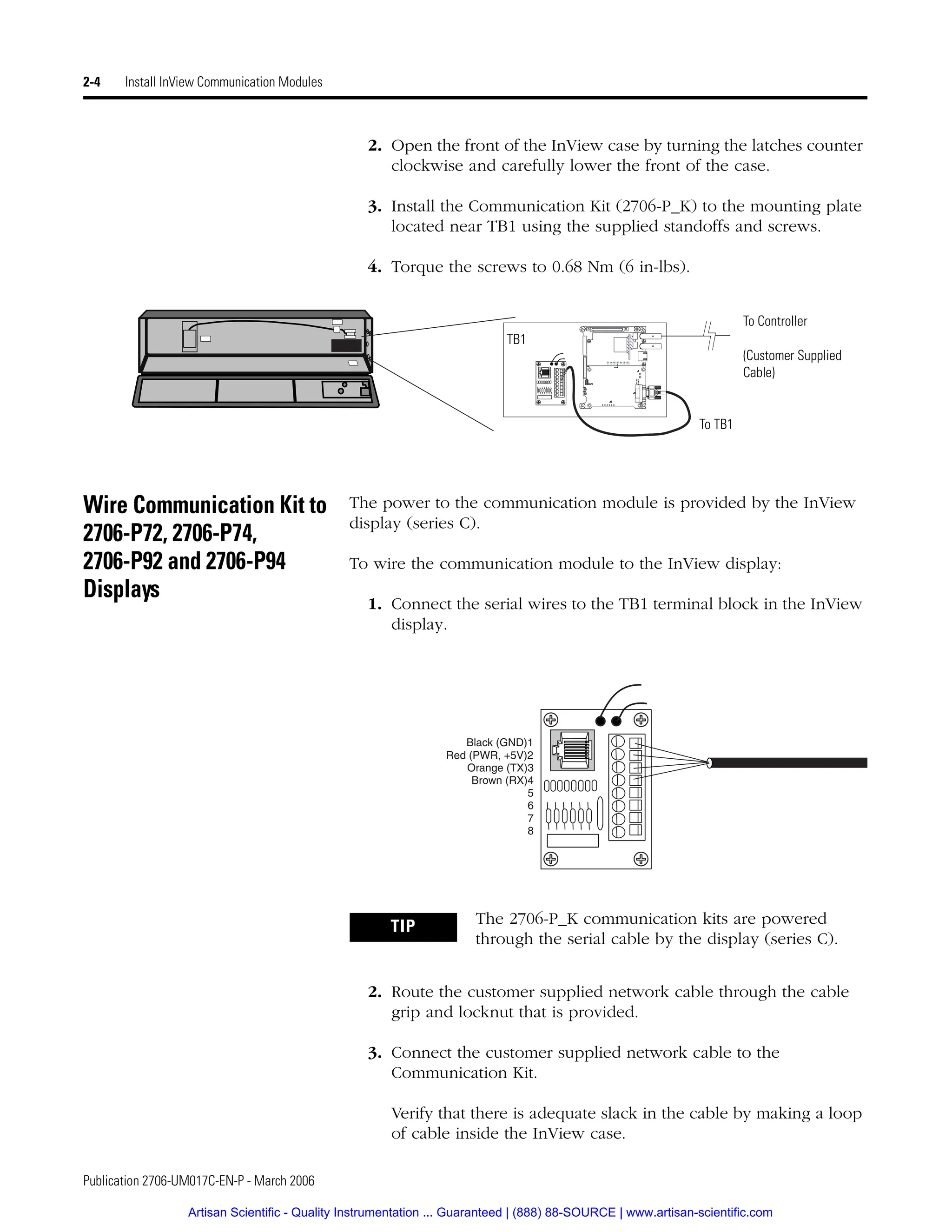 2-4 Install InView Communication Modules

2. Open the front of the InView case by turning the latches counter clockwise and carefully lower the front of the case.

3. Install the Communication Kit (2706-P_K) to the mounting plate located near TB1 using the supplied standoffs and screws.

4. Torque the screws to 0.68 Nm (6 in-lbs).

TB1

To Controller

(Customer Supplied Cable)

To TB1

Wire Communication Kit to 2706-P72, 2706-P74, 2706-P92 and 2706-P94 Displays

The power to the communication module is provided by the InView display (series C).

To wire the communication module to the InView display:

1. Connect the serial wires to the TB1 terminal block in the InView display.

Black (GND)1
Red (PWR, +5V)2
Orange (TX)3
Brown (RX)4
5
6
7
8

TIP The 2706-P_K communication kits are powered through the serial cable by the display (series C).

2. Route the customer supplied network cable through the cable grip and locknut that is provided.

3. Connect the customer supplied network cable to the Communication Kit.

Verify that there is adequate slack in the cable by making a loop of cable inside the InView case.

Publication 2706-UM017C-EN-P - March 2006

Artisan Scientific - Quality Instrumentation ... Guaranteed | (888) 88-SOURCE | www.artisan-scientific.com