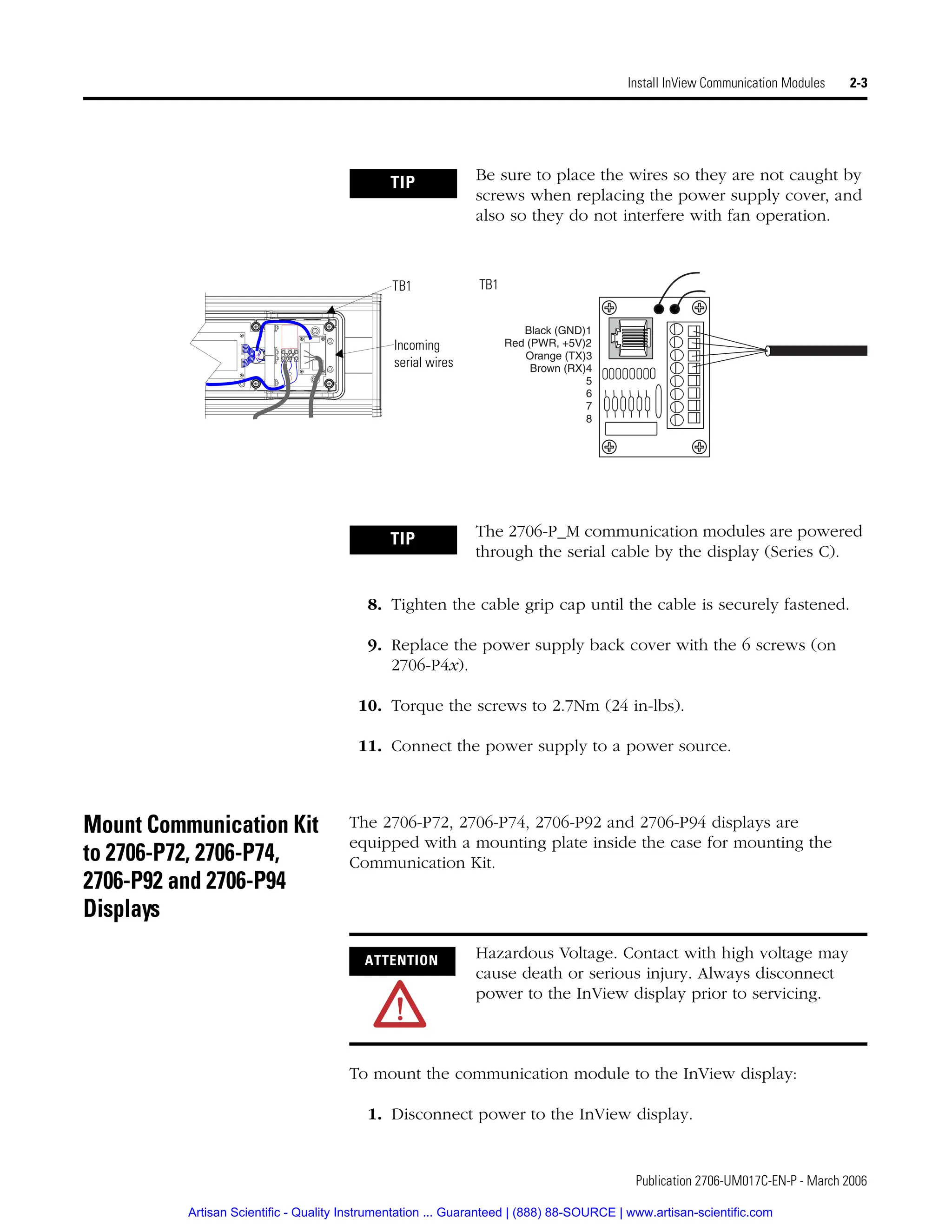 Install InView Communication Modules 2-3

TIP

Be sure to place the wires so they are not caught by screws when replacing the power supply cover, and also so they do not interfere with fan operation.

TB1

Incoming serial wires

TB1

Black (GND)1
Red (PWR, +5V)2
Orange (TX)3
Brown (RX)4
5
6
7
8

TIP

The 2706-P_M communication modules are powered through the serial cable by the display (Series C).

8. Tighten the cable grip cap until the cable is securely fastened.

9. Replace the power supply back cover with the 6 screws (on 2706-P4x).

10. Torque the screws to 2.7Nm (24 in-lbs).

11. Connect the power supply to a power source.

Mount Communication Kit to 2706-P72, 2706-P74, 2706-P92 and 2706-P94 Displays

The 2706-P72, 2706-P74, 2706-P92 and 2706-P94 displays are equipped with a mounting plate inside the case for mounting the Communication Kit.

ATTENTION

Hazardous Voltage. Contact with high voltage may cause death or serious injury. Always disconnect power to the InView display prior to servicing.

To mount the communication module to the InView display:

1. Disconnect power to the InView display.

Publication 2706-UM017C-EN-P - March 2006

Artisan Scientific - Quality Instrumentation ... Guaranteed | (888) 88-SOURCE | www.artisan-scientific.com